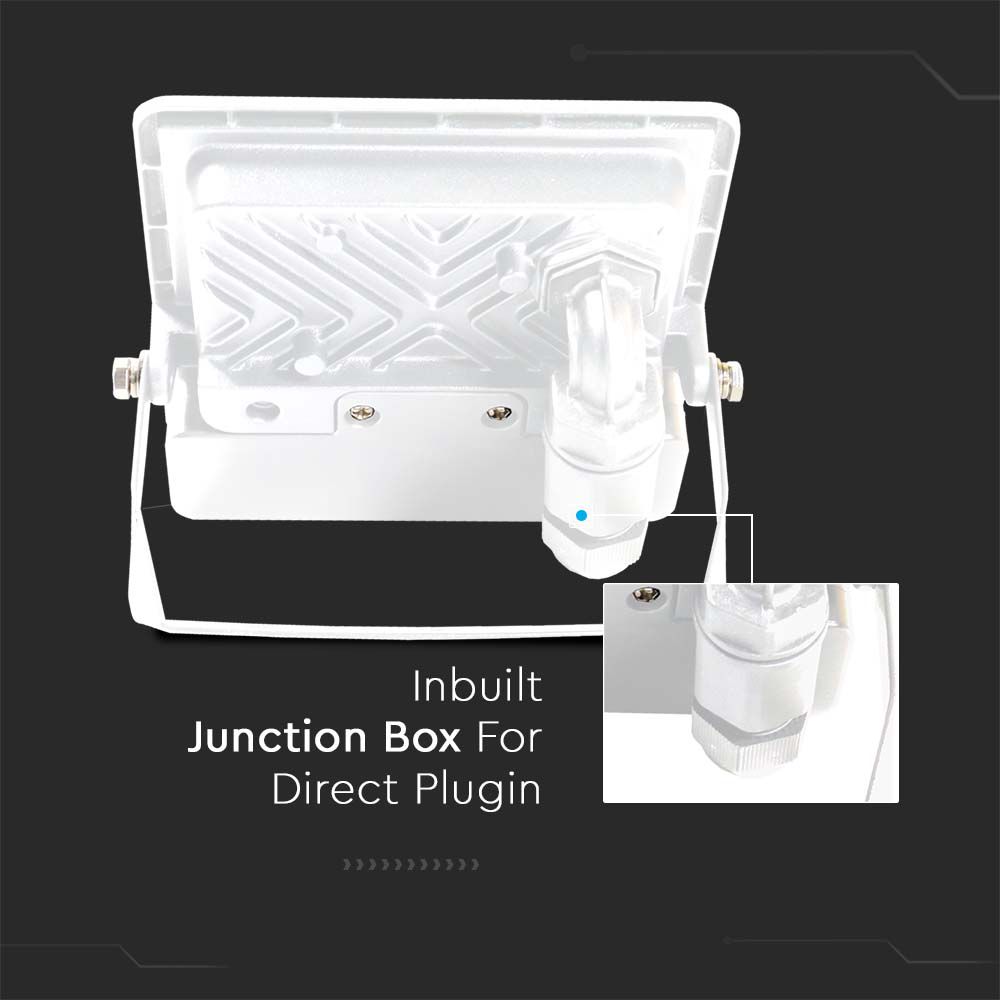 Inbuilt
Junction Box For
Direct Plugin