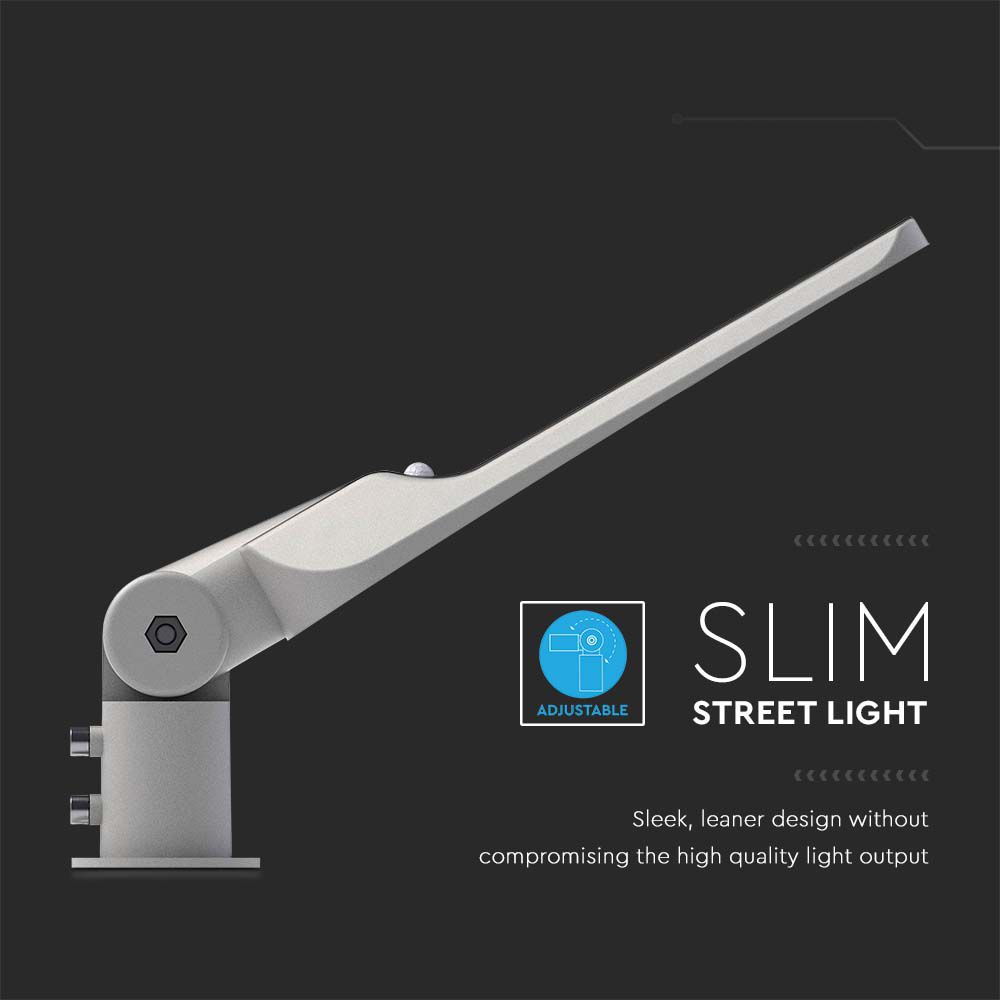 ADJUSTABLE

SLIM
STREET LIGHT

Sleek, leaner design without compromising the high quality light output