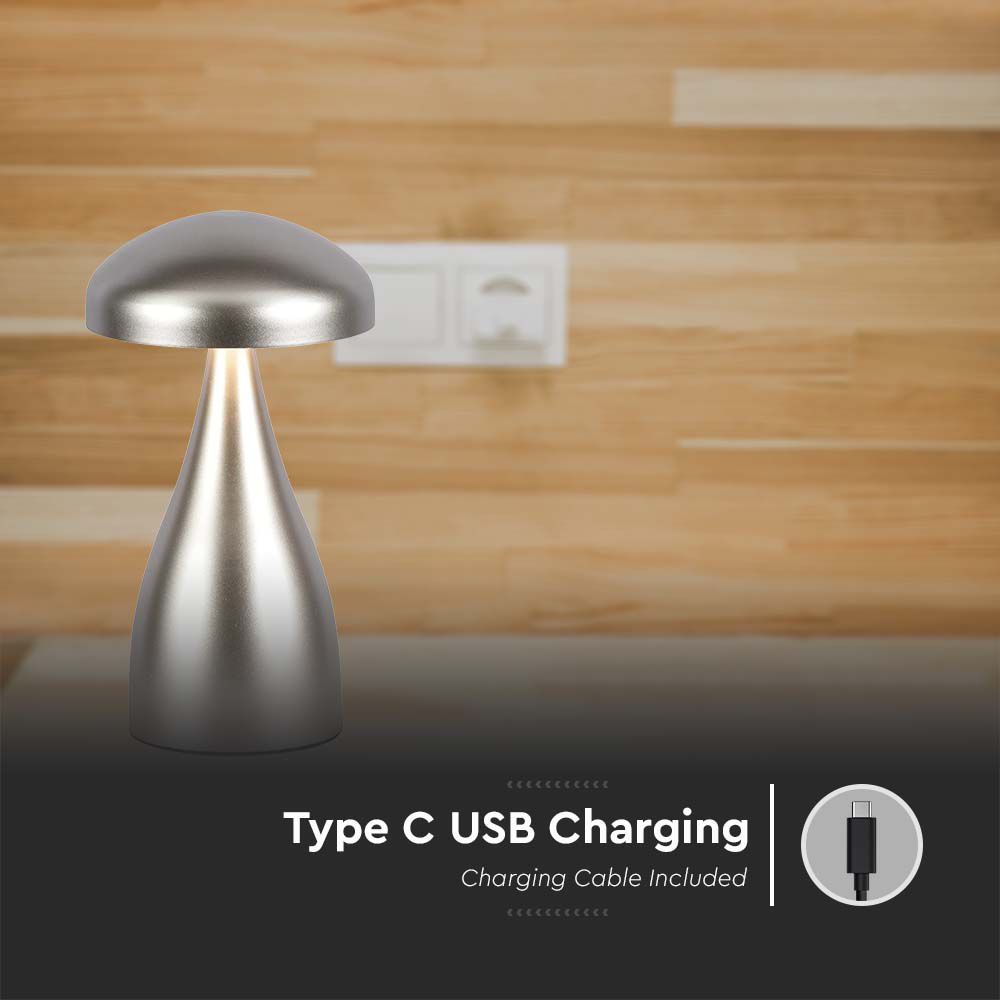 Type C USB Charging
Charging Cable Included