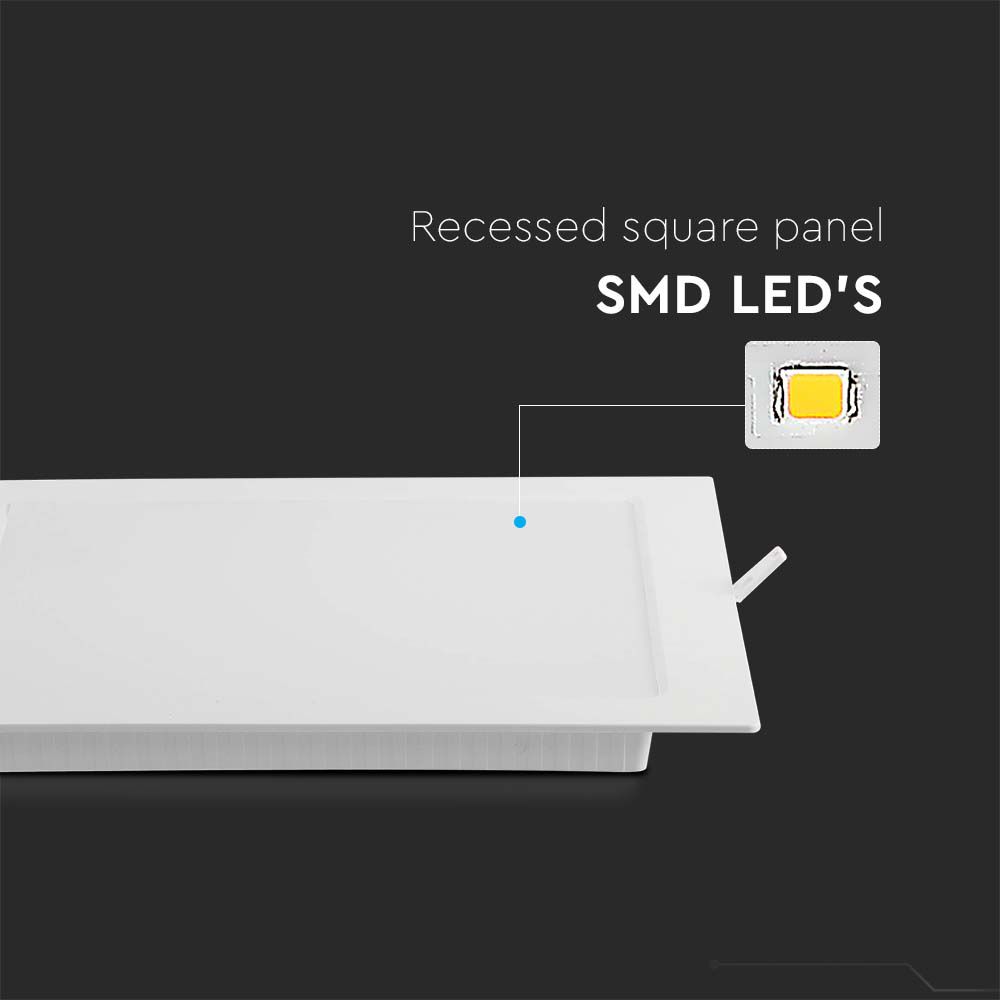 Recessed square panel
SMD LED'S