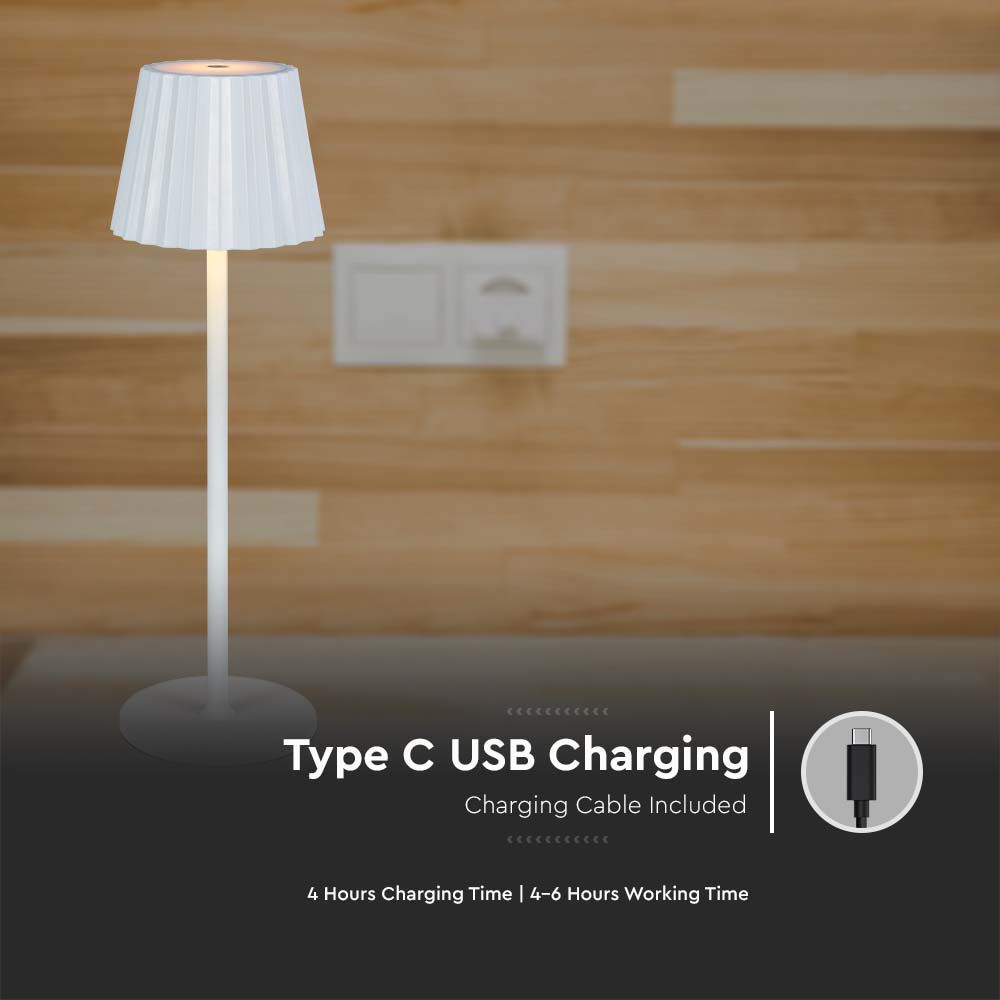 Type C USB Charging

Charging Cable Included

4 Hours Charging Time | 4-6 Hours Working Time