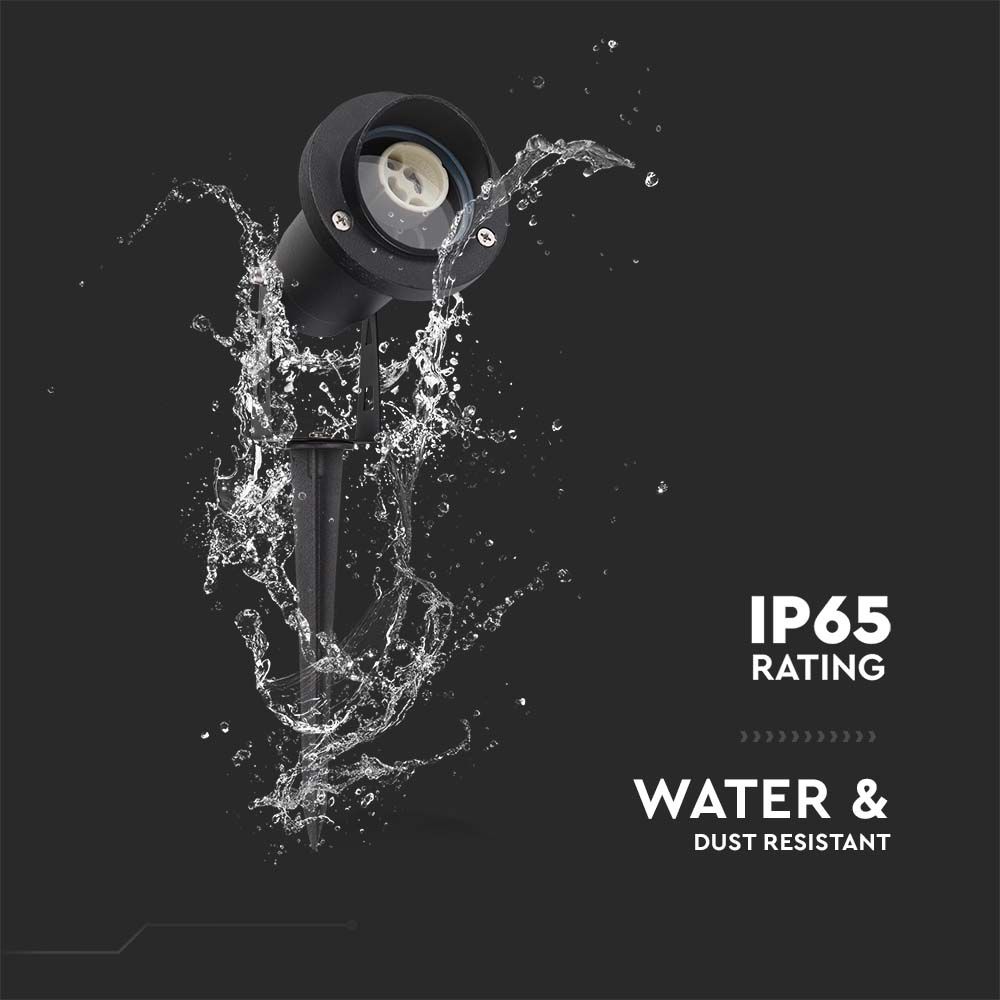 IP65
RATING

WATER &
DUST RESISTANT