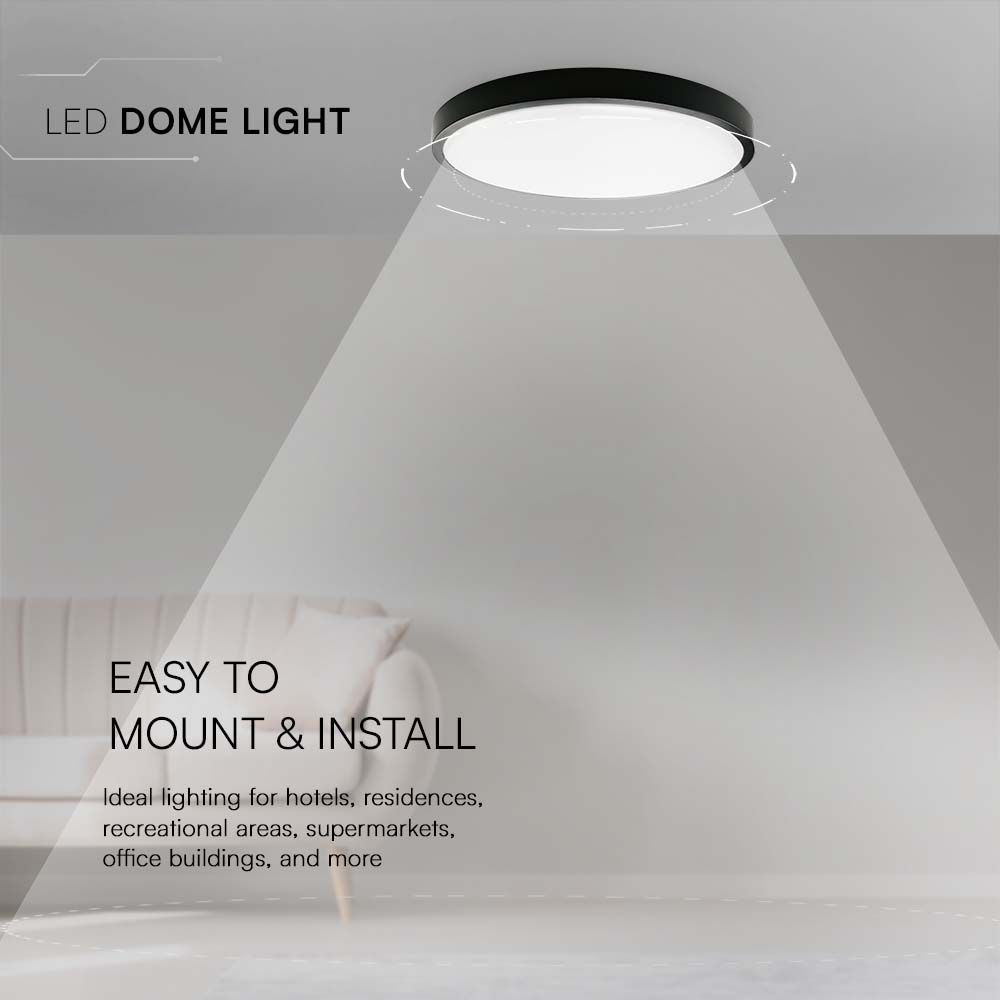 LED DOME LIGHT

EASY TO MOUNT & INSTALL

Ideal lighting for hotels, residences, recreational areas, supermarkets, office buildings, and more