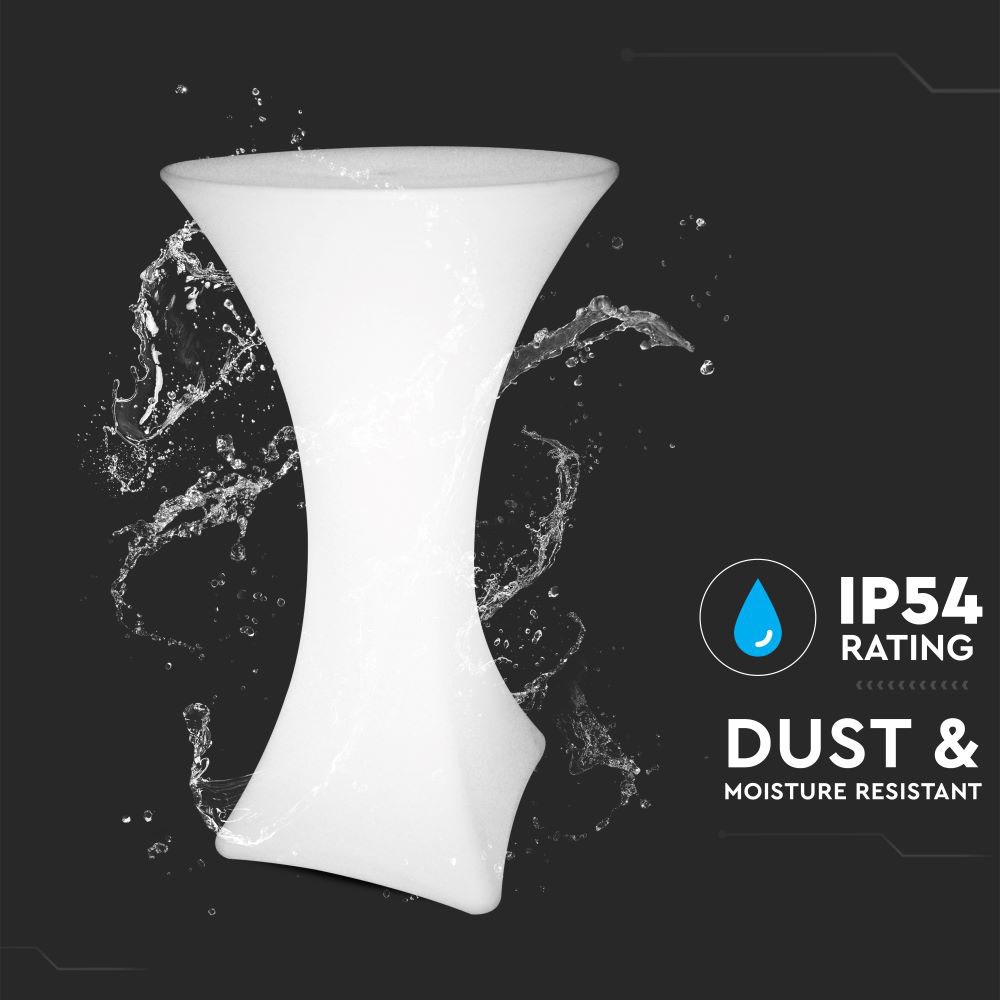 IP54
RATING

DUST &
MOISTURE RESISTANT