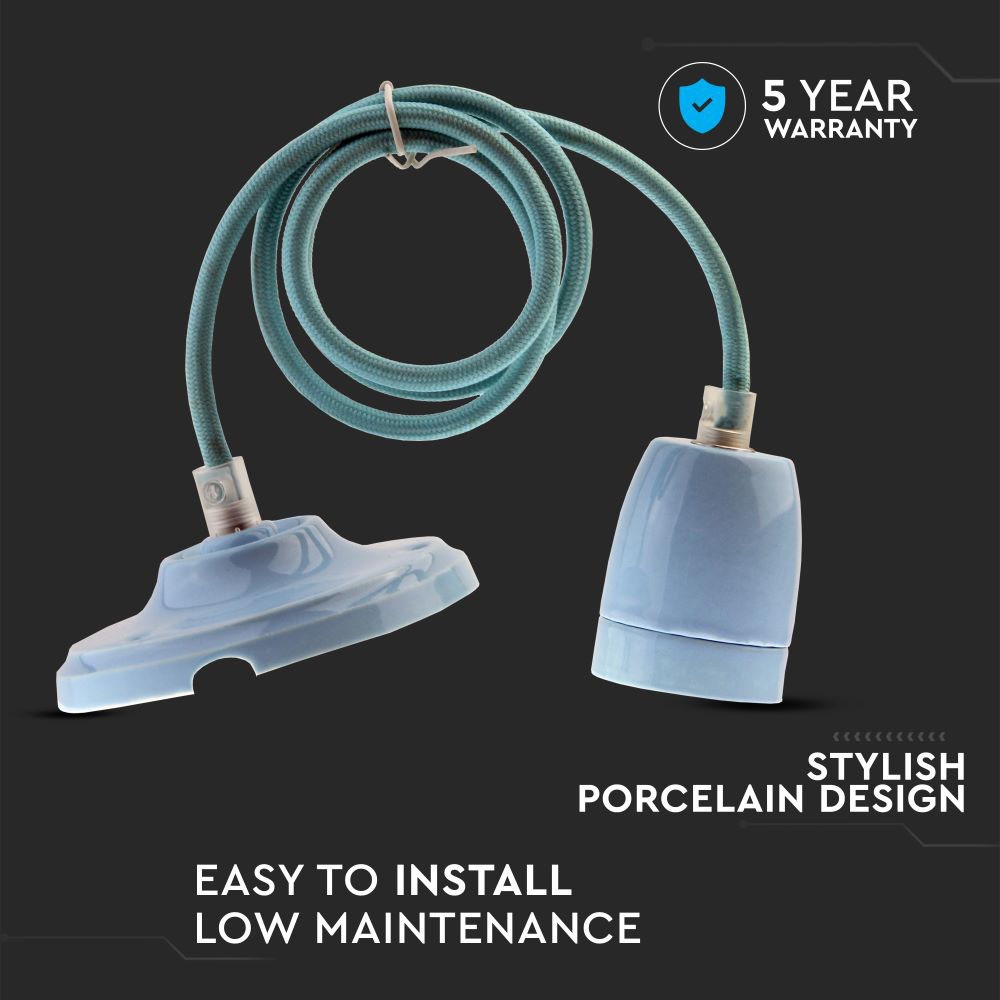 5 YEAR
WARRANTY

STYLISH
PORCELAIN DESIGN

EASY TO INSTALL
LOW MAINTENANCE