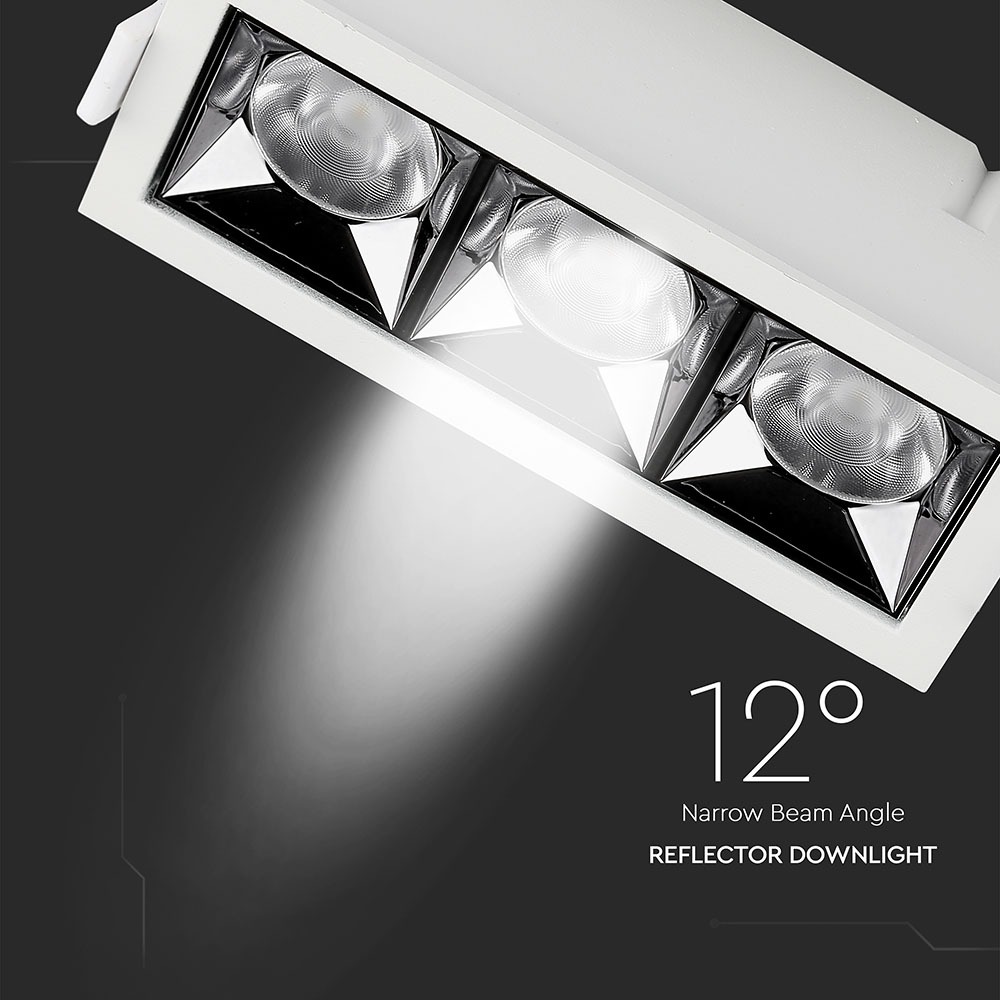 12°

Narrow Beam Angle

REFLECTOR DOWNLIGHT