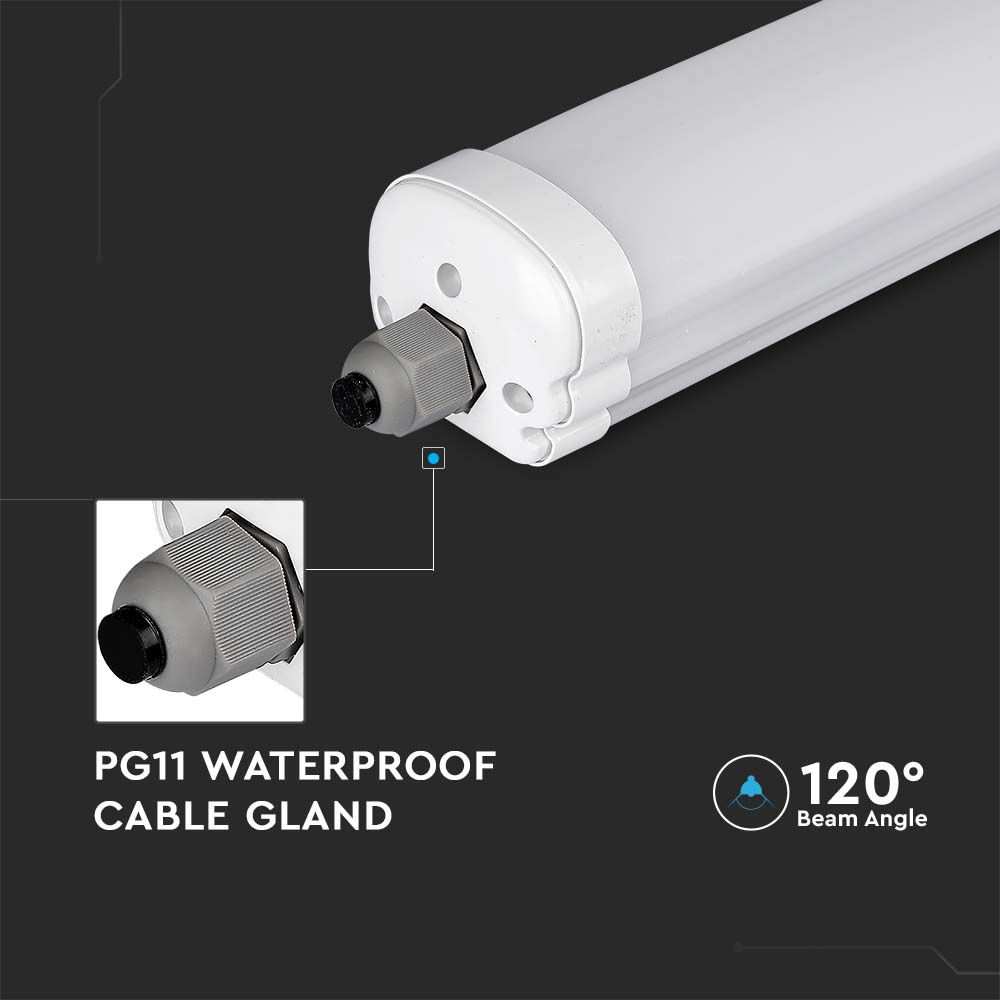 PG11 WATERPROOF CABLE GLAND

120°
Beam Angle