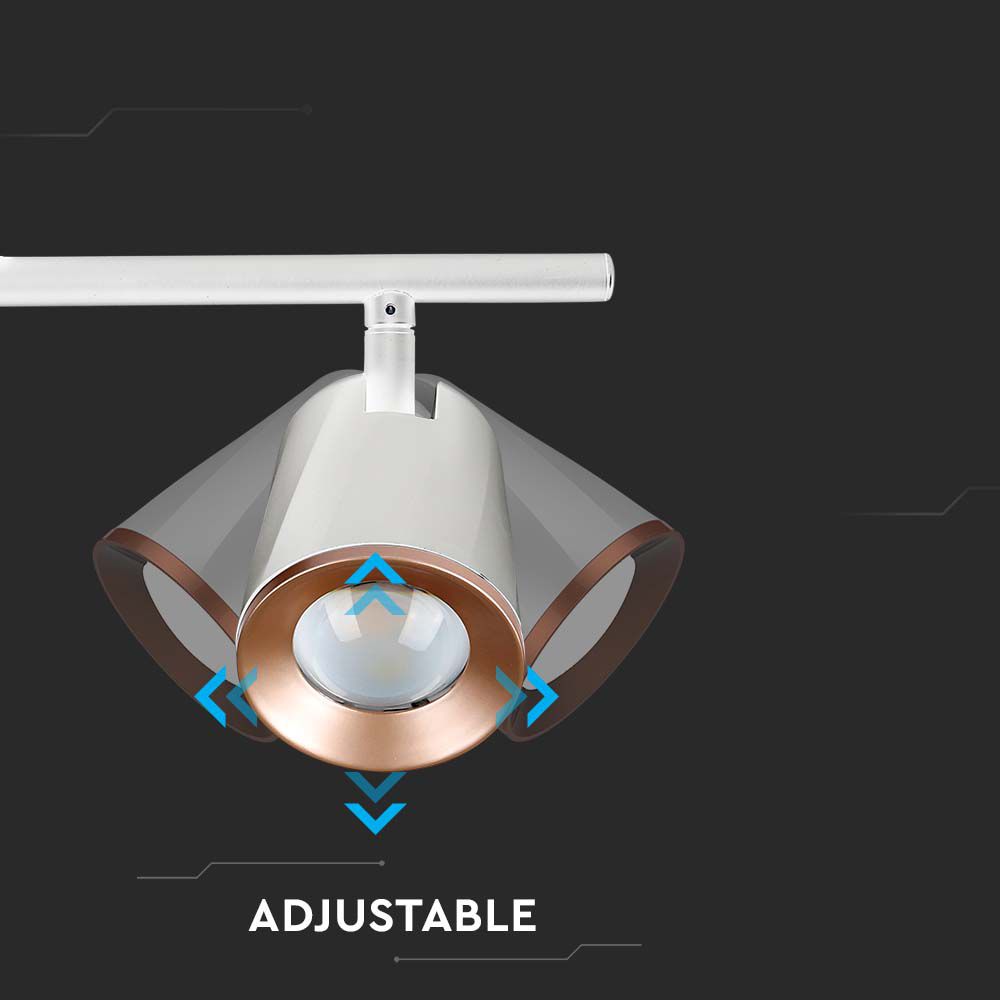 ADJUSTABLE