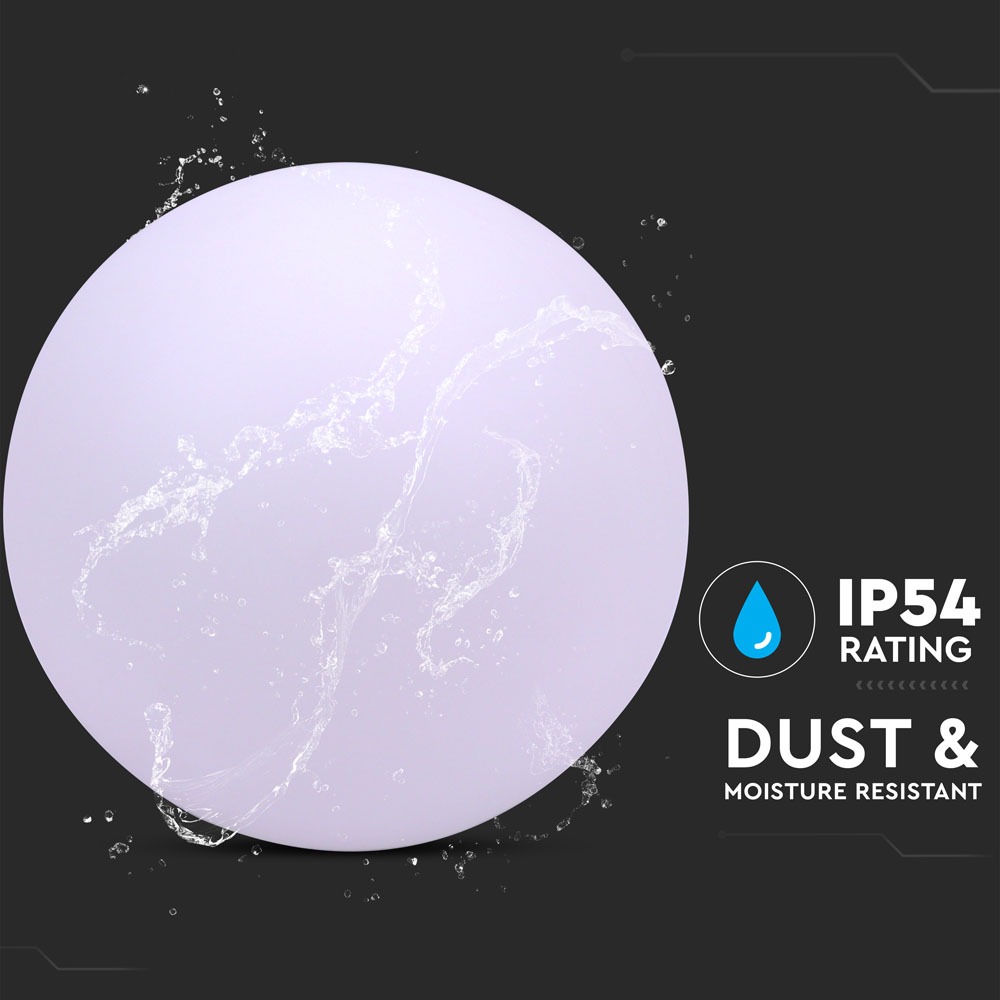 IP54
RATING

DUST &
MOISTURE RESISTANT