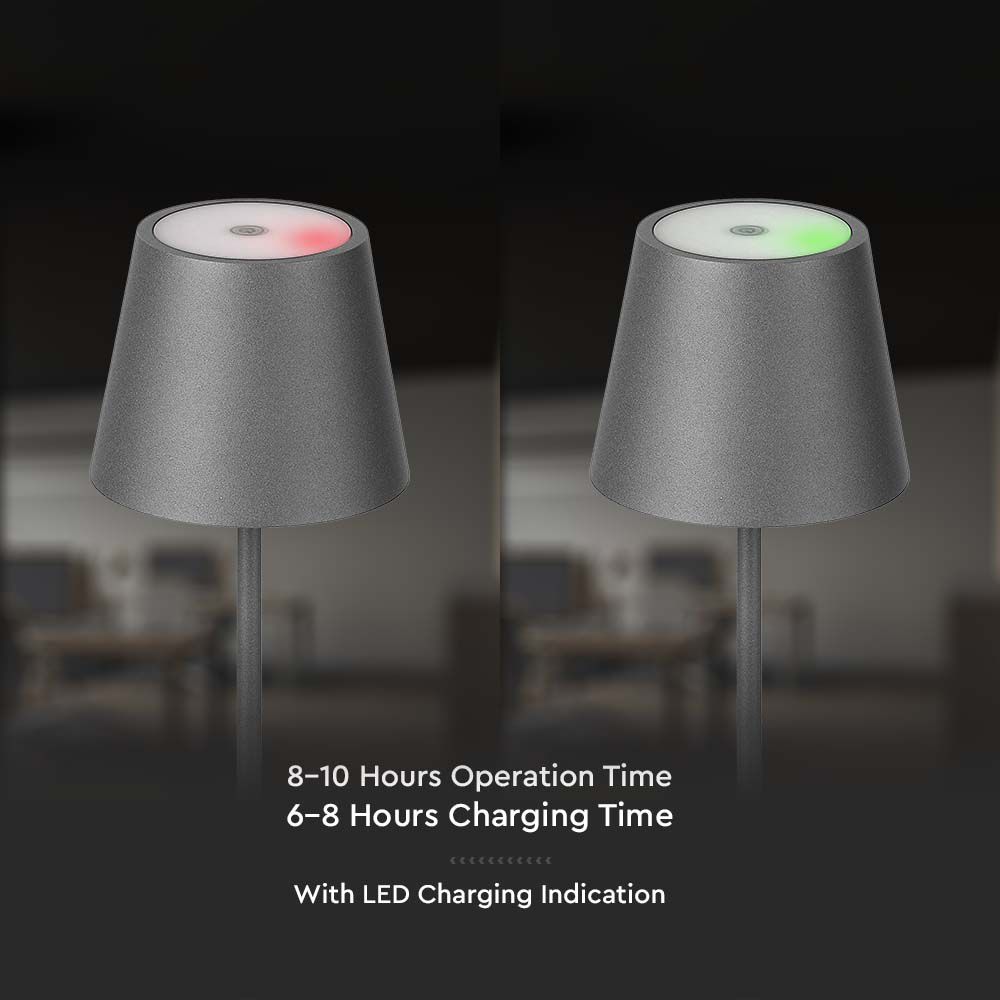 8–10 Hours Operation Time
6–8 Hours Charging Time

With LED Charging Indication