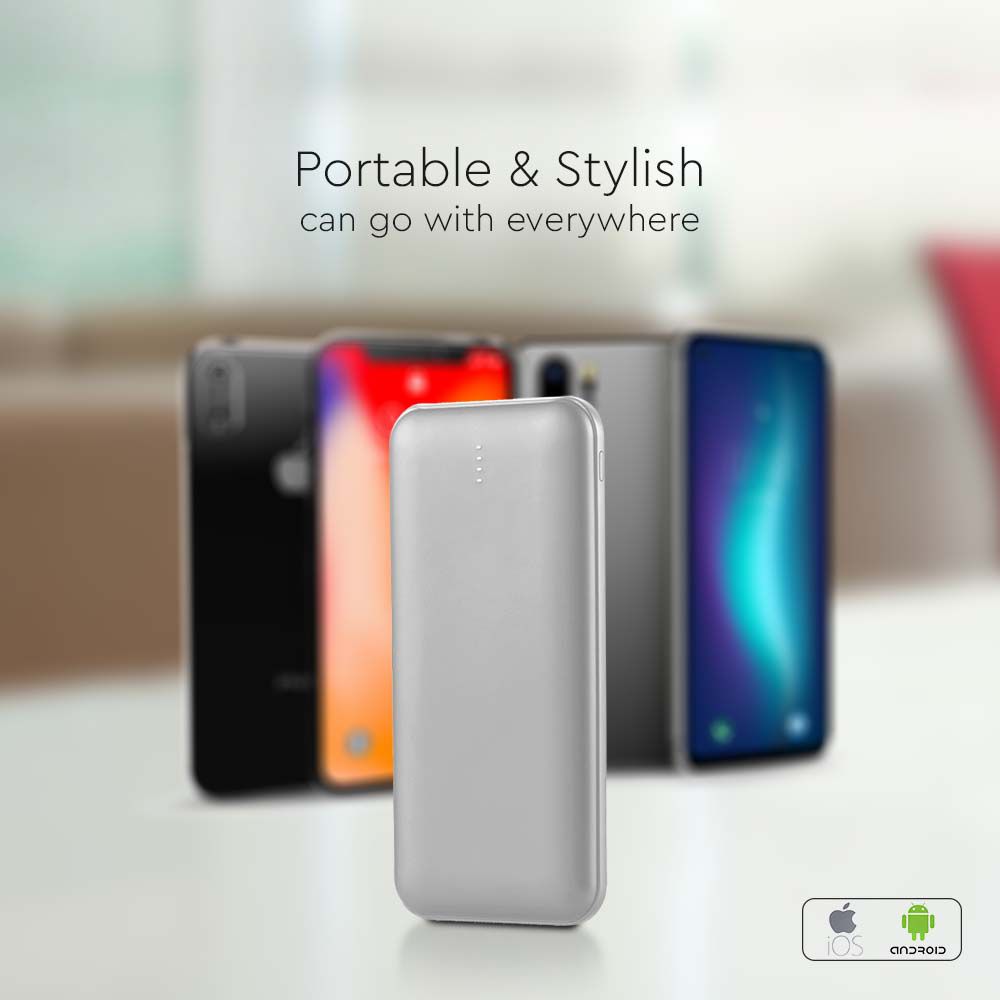 Portable & Stylish
can go with everywhere

iOS
ANDROID