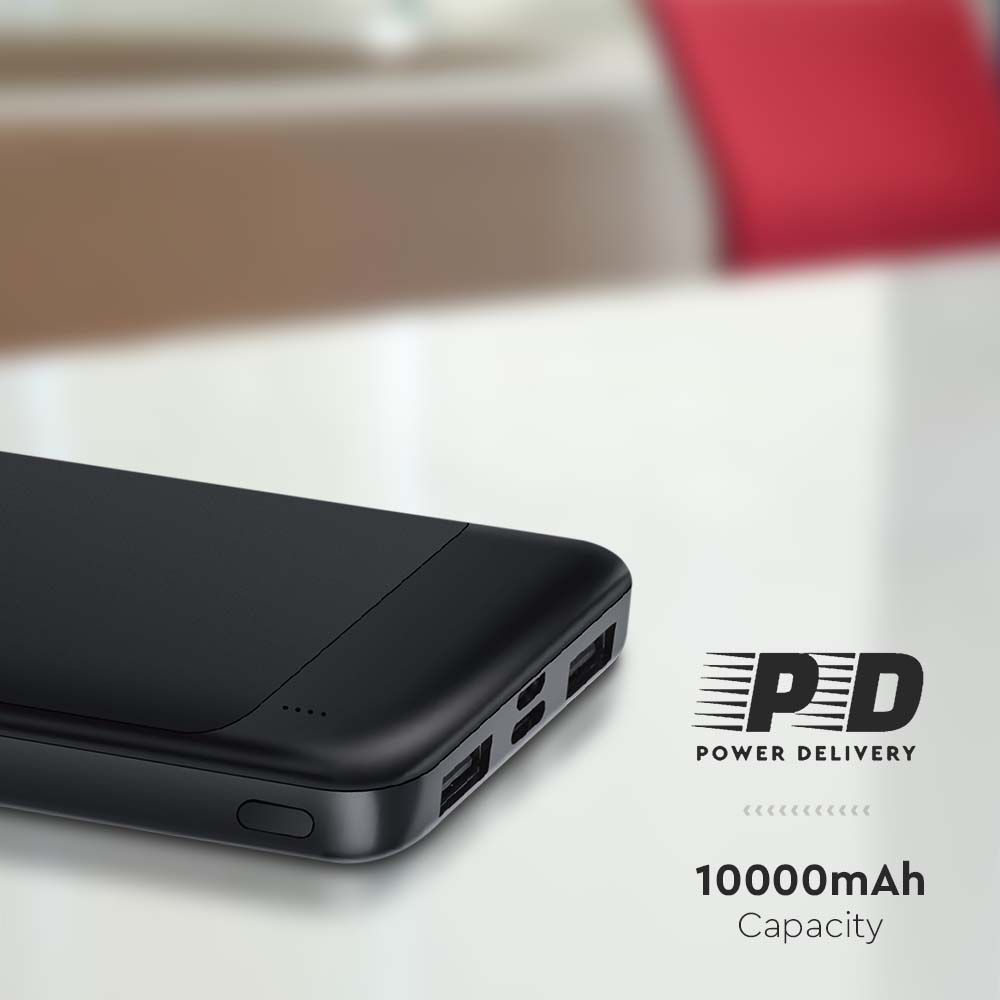 PD
POWER DELIVERY

10000mAh
Capacity