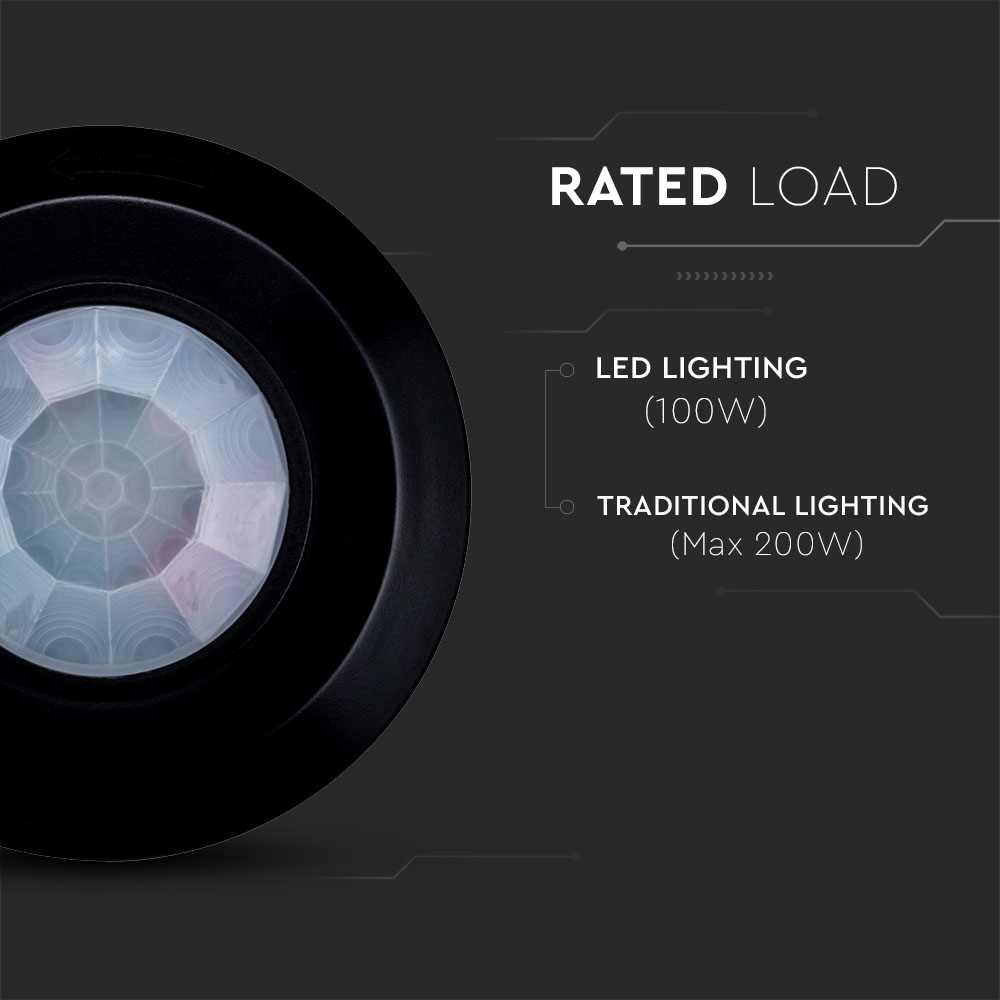 RATED LOAD

LED LIGHTING
(100W)

TRADITIONAL LIGHTING
(Max 200W)