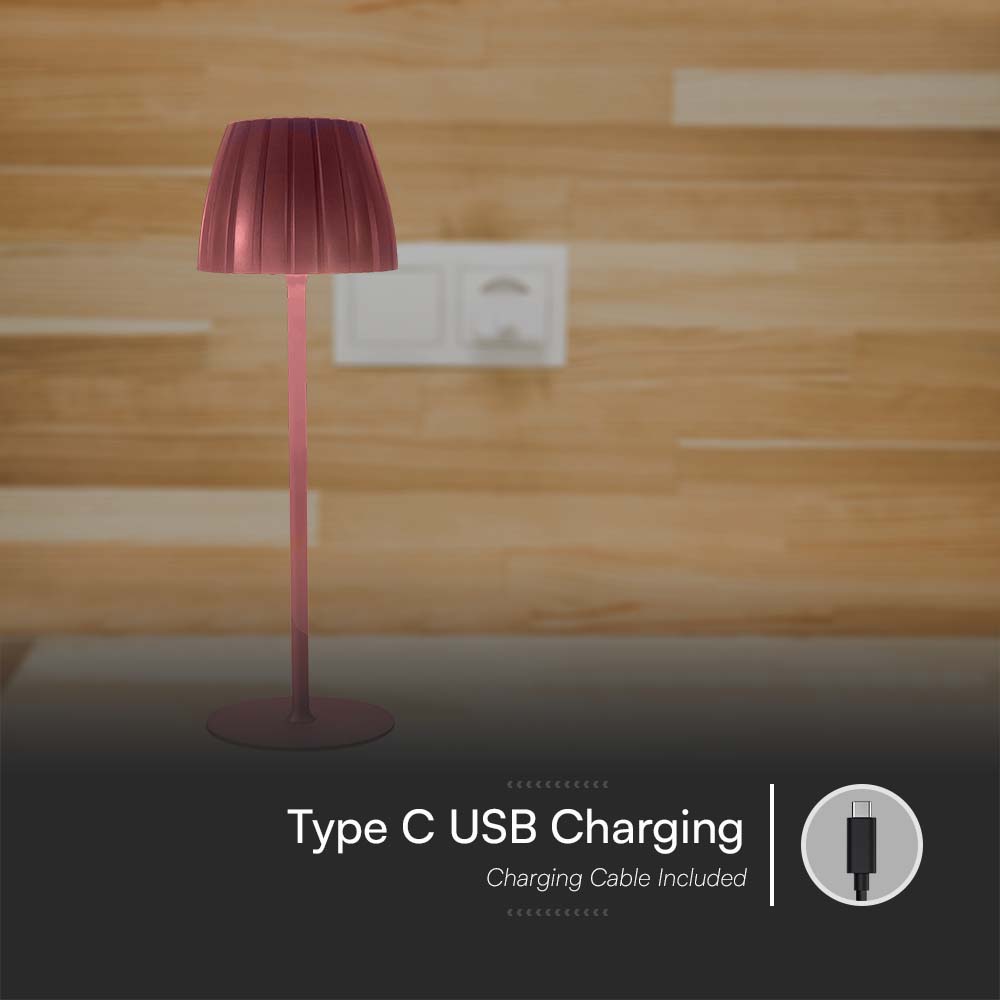 Type C USB Charging
Charging Cable Included