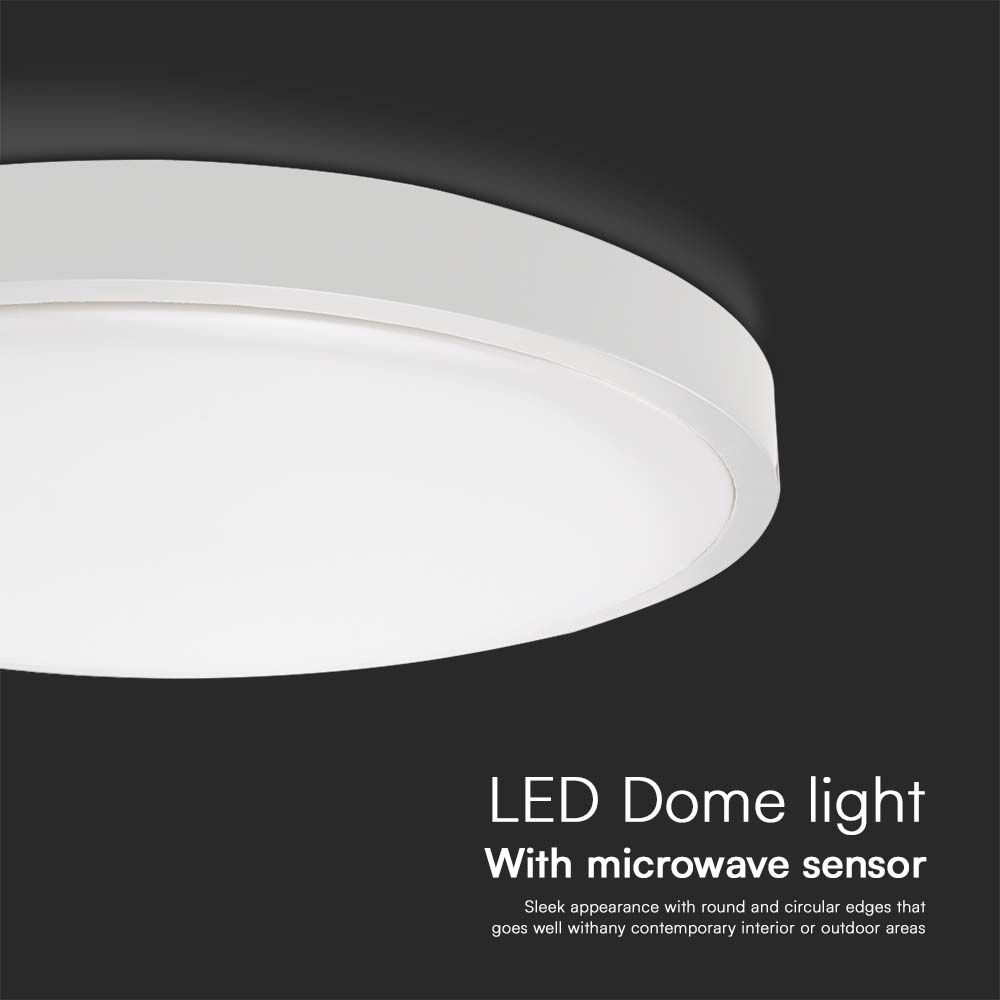 LED Dome light

With microwave sensor

Sleek appearance with round and circular edges that goes well withany contemporary interior or outdoor areas