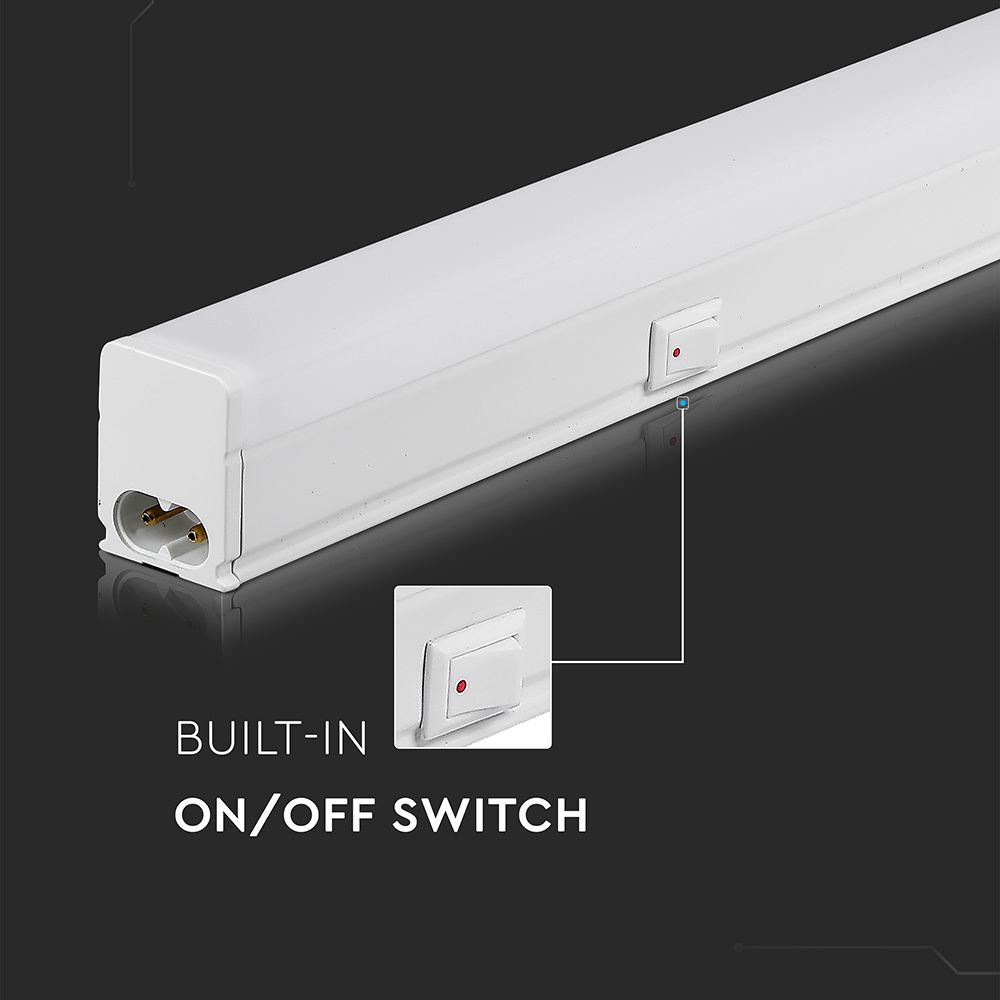 BUILT-IN
ON/OFF SWITCH