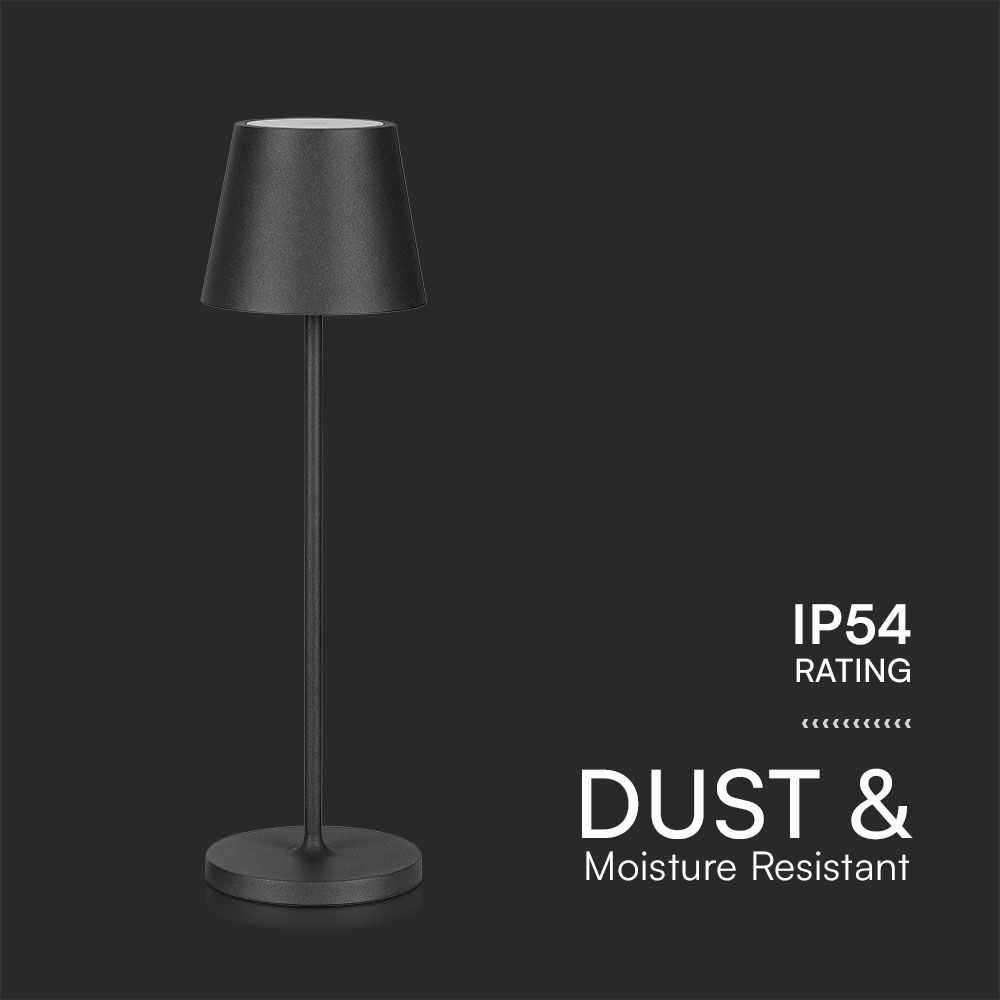 IP54
RATING

DUST &
Moisture Resistant