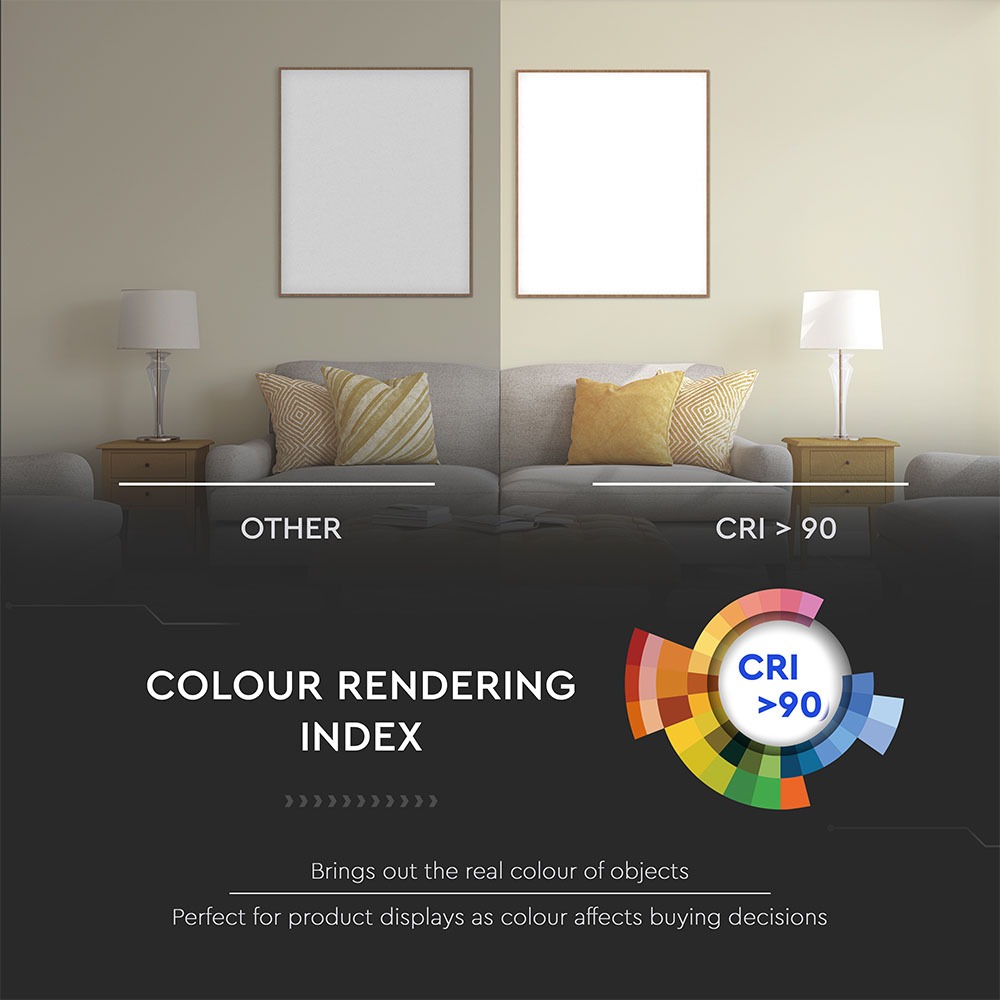 OTHER

CRI > 90

COLOUR RENDERING INDEX

CRI >90

Brings out the real colour of objects

Perfect for product displays as colour affects buying decisions