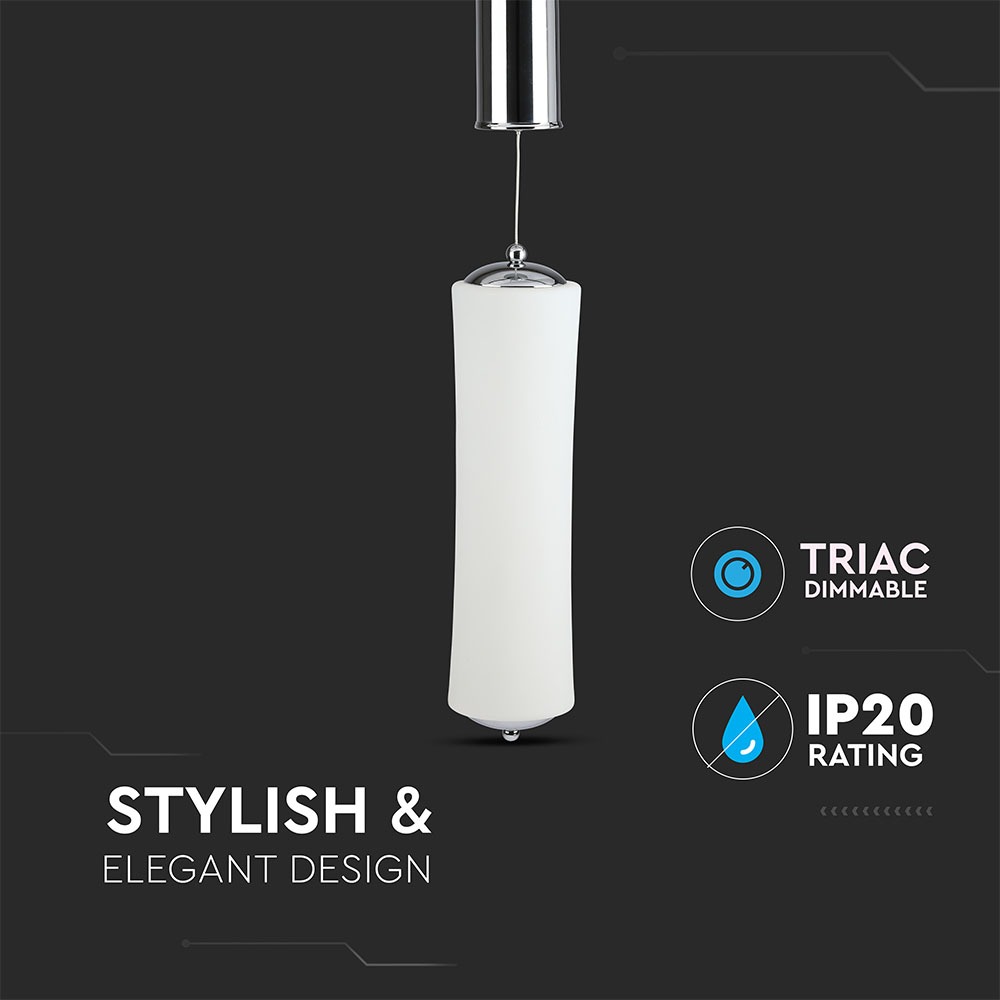 TRIAC
DIMMABLE

IP20
RATING

STYLISH &
ELEGANT DESIGN