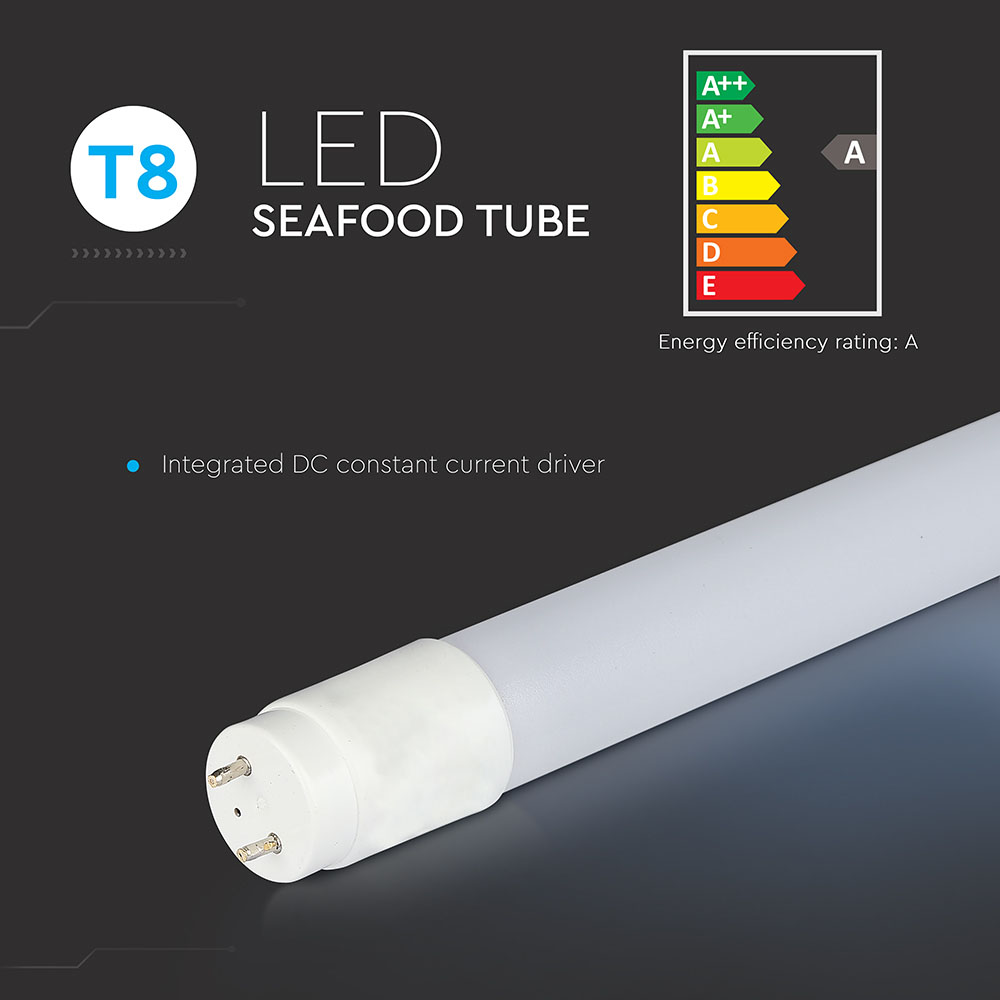 T8

LED
SEAFOOD TUBE

A++
A+
A
B
C
D
E

A

Energy efficiency rating: A

Integrated DC constant current driver