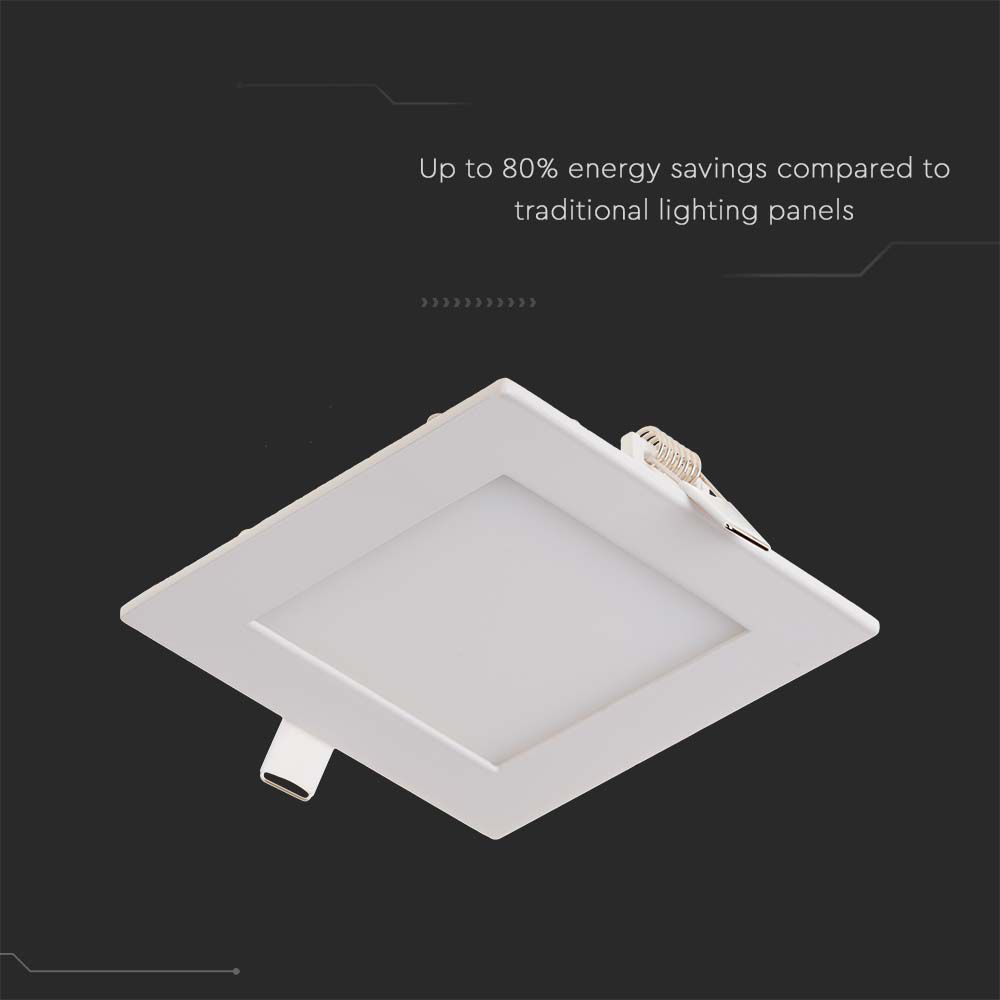 Up to 80% energy savings compared to traditional lighting panels