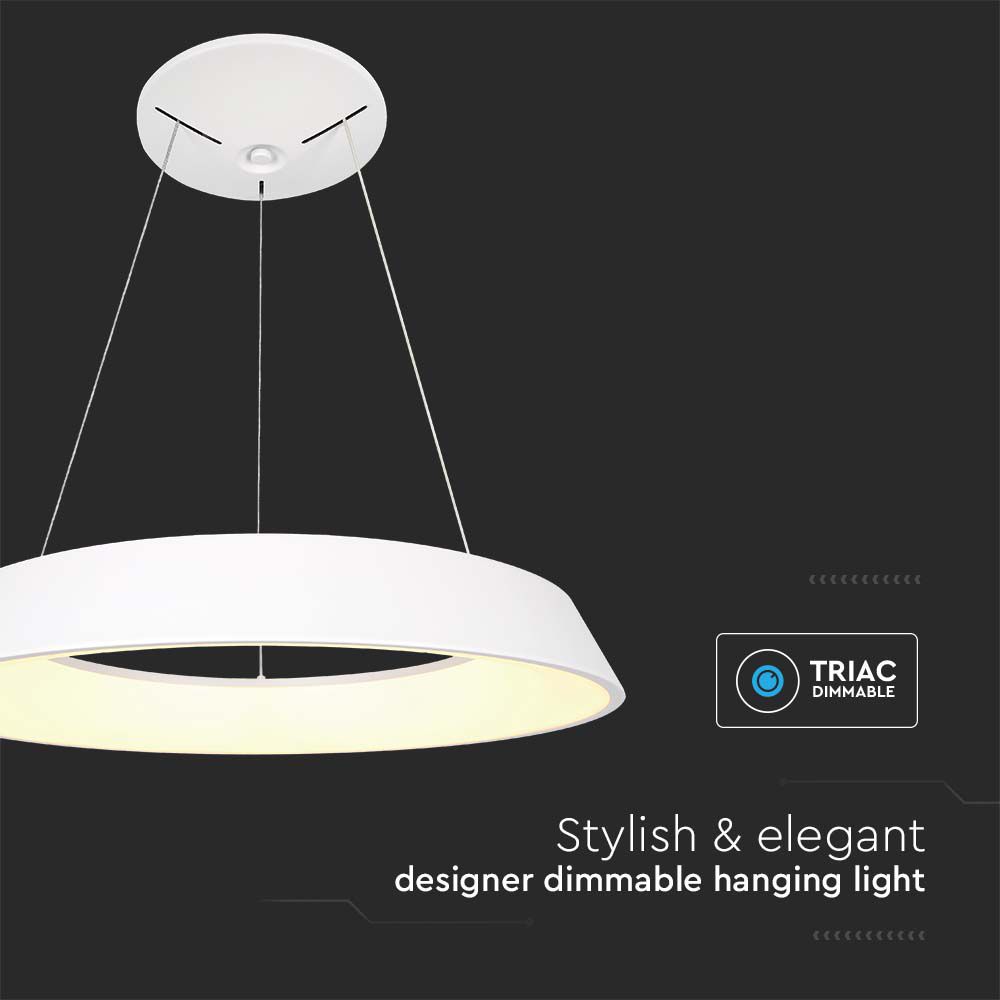 TRIAC
DIMMABLE

Stylish & elegant
designer dimmable hanging light