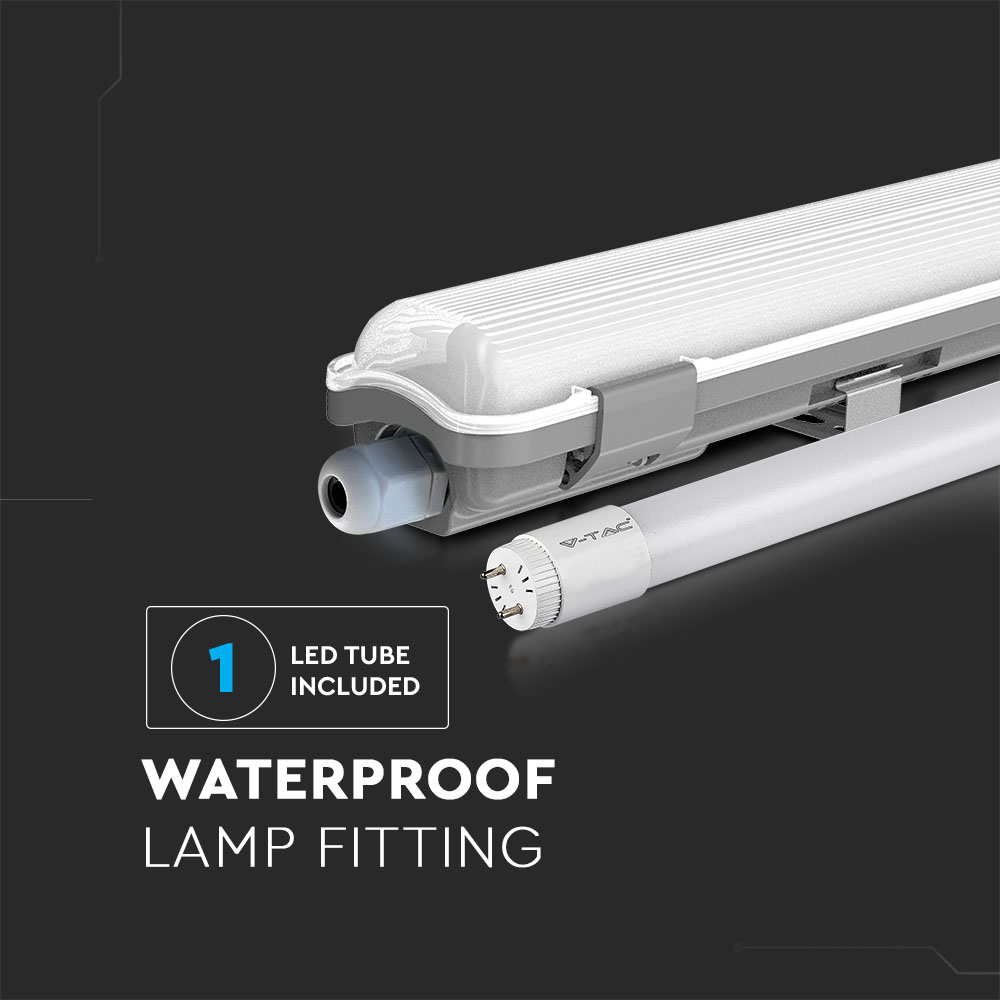 V-TAC

1 LED TUBE INCLUDED

WATERPROOF
LAMP FITTING