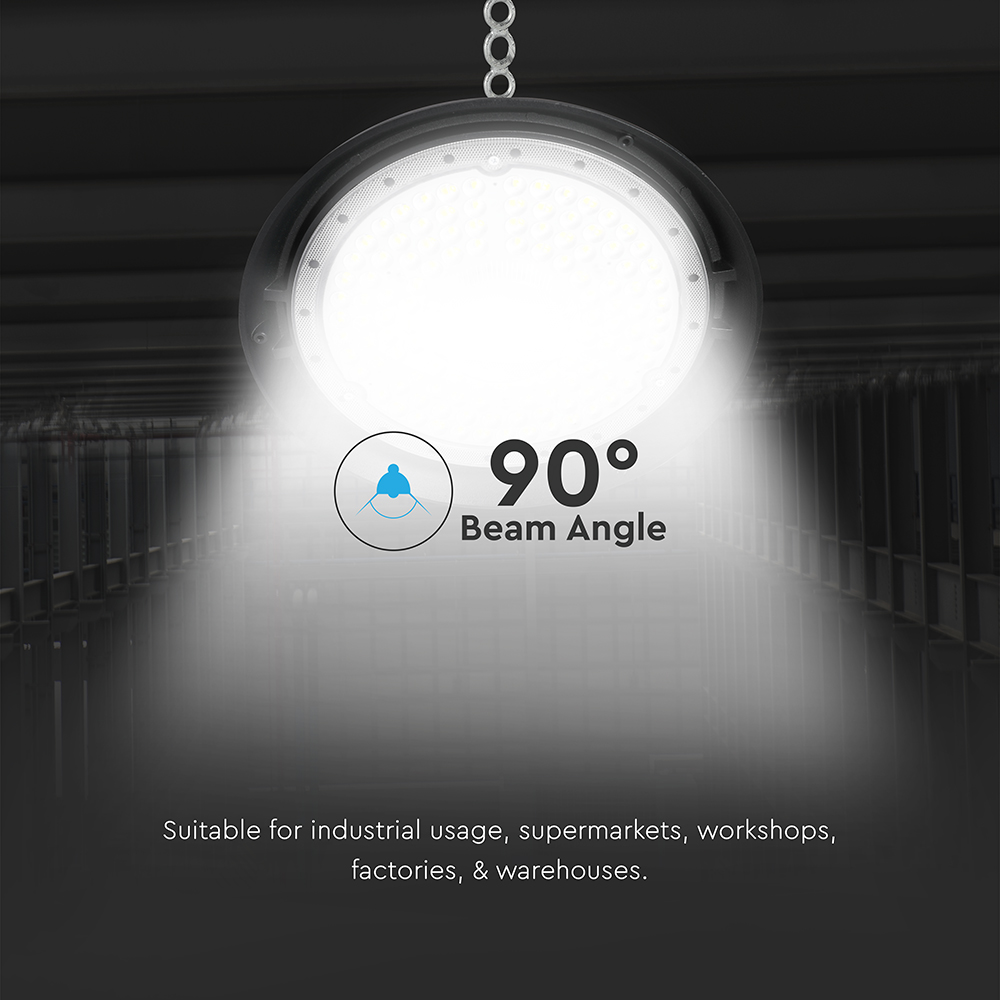 90°
Beam Angle

Suitable for industrial usage, supermarkets, workshops, factories, & warehouses.