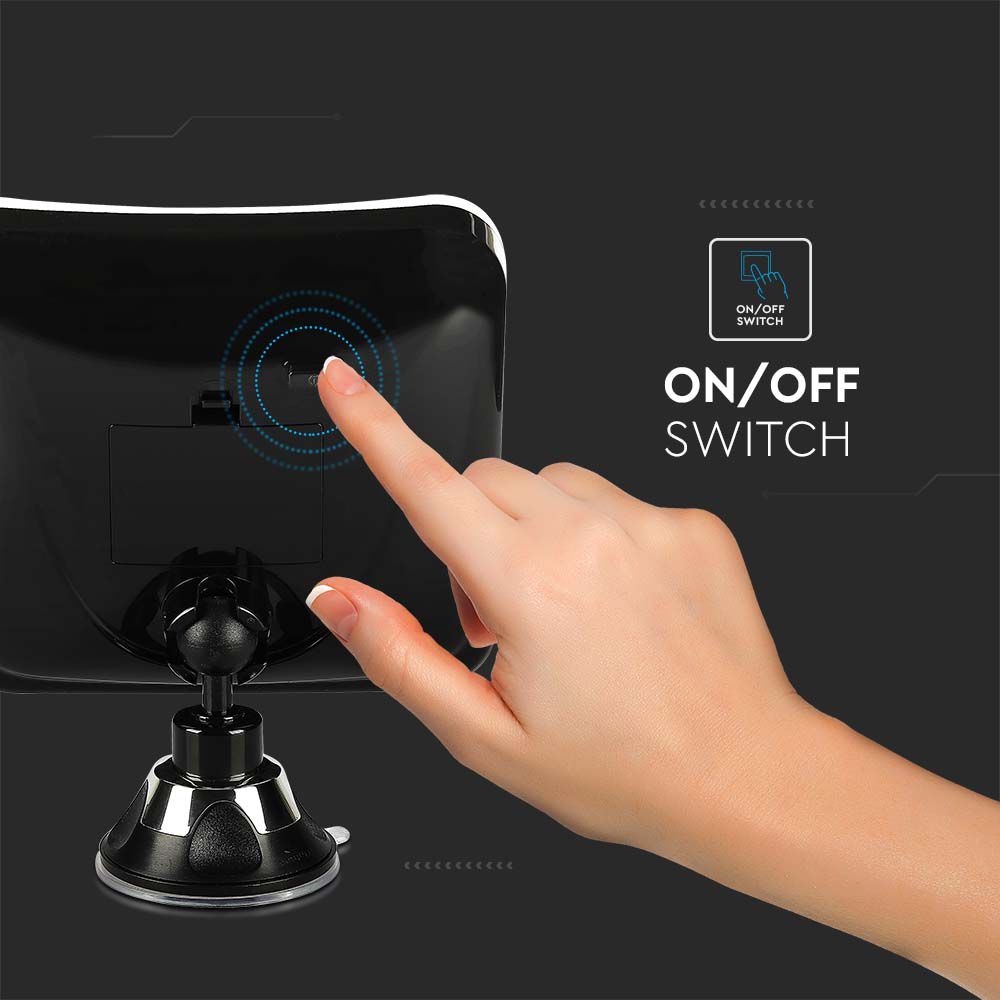 ON/OFF
SWITCH

ON/OFF
SWITCH