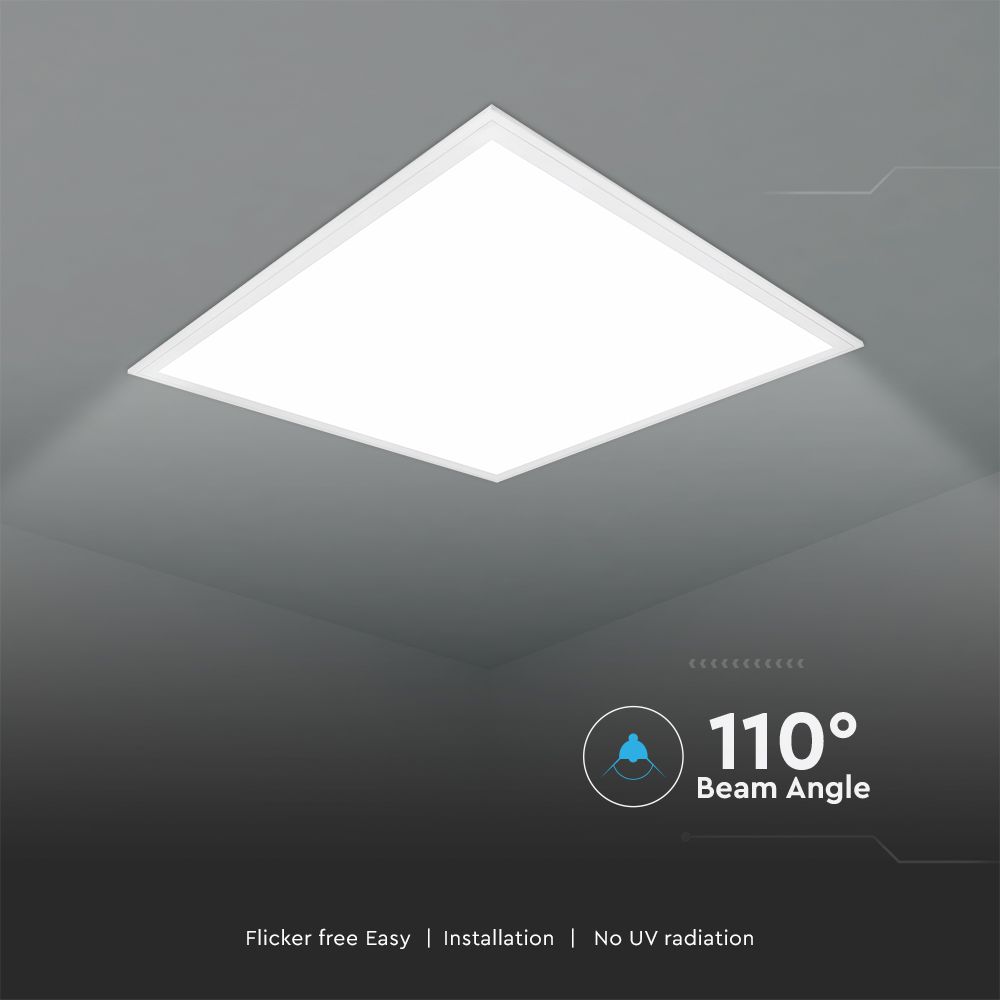 110°
Beam Angle

Flicker free Easy | Installation | No UV radiation