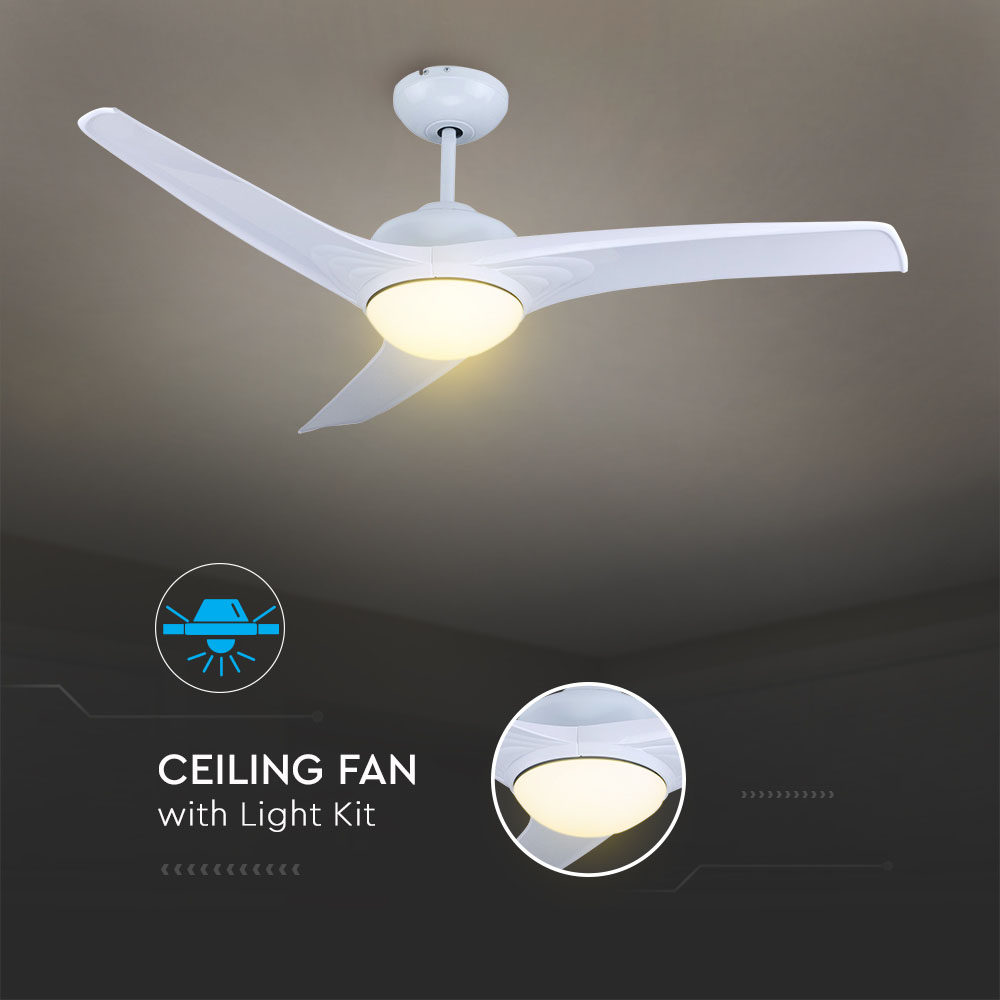 CEILING FAN
with Light Kit