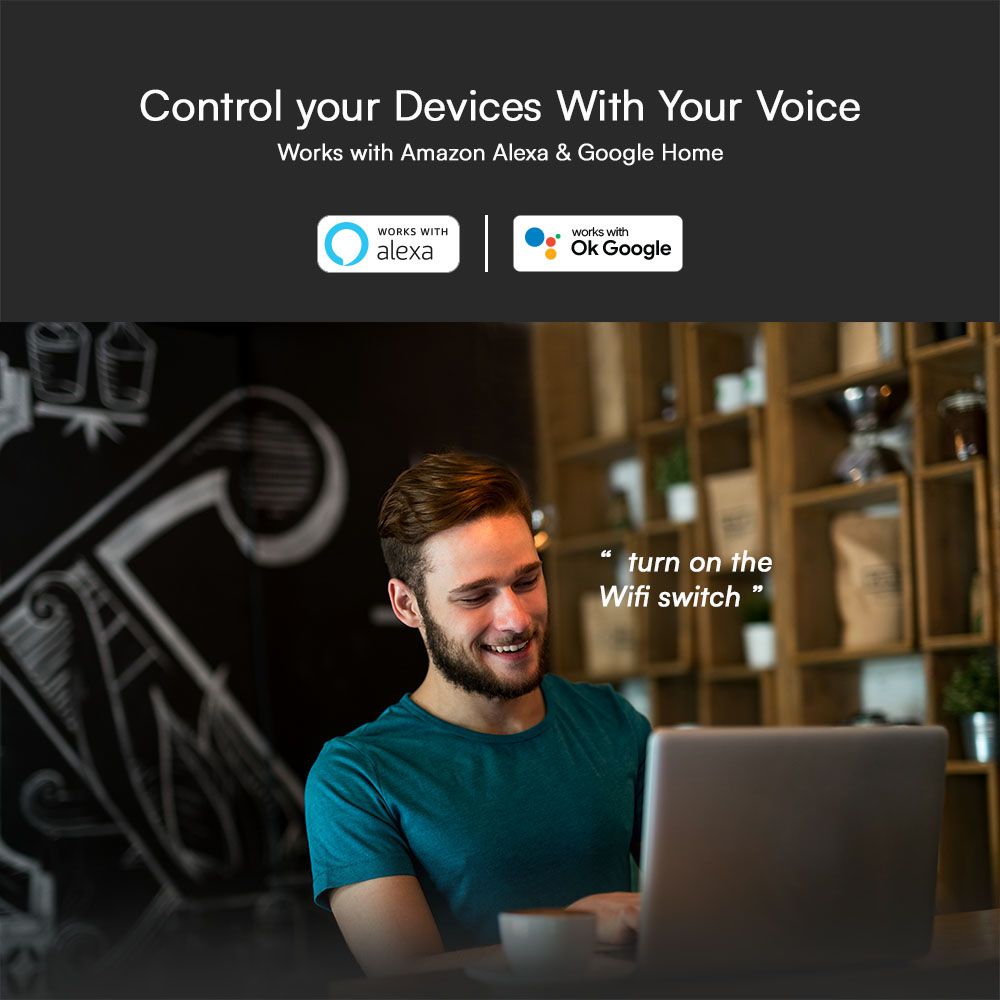 Control your Devices With Your Voice
Works with Amazon Alexa & Google Home

WORKS WITH
alexa

works with
Ok Google

" turn on the Wifi switch "