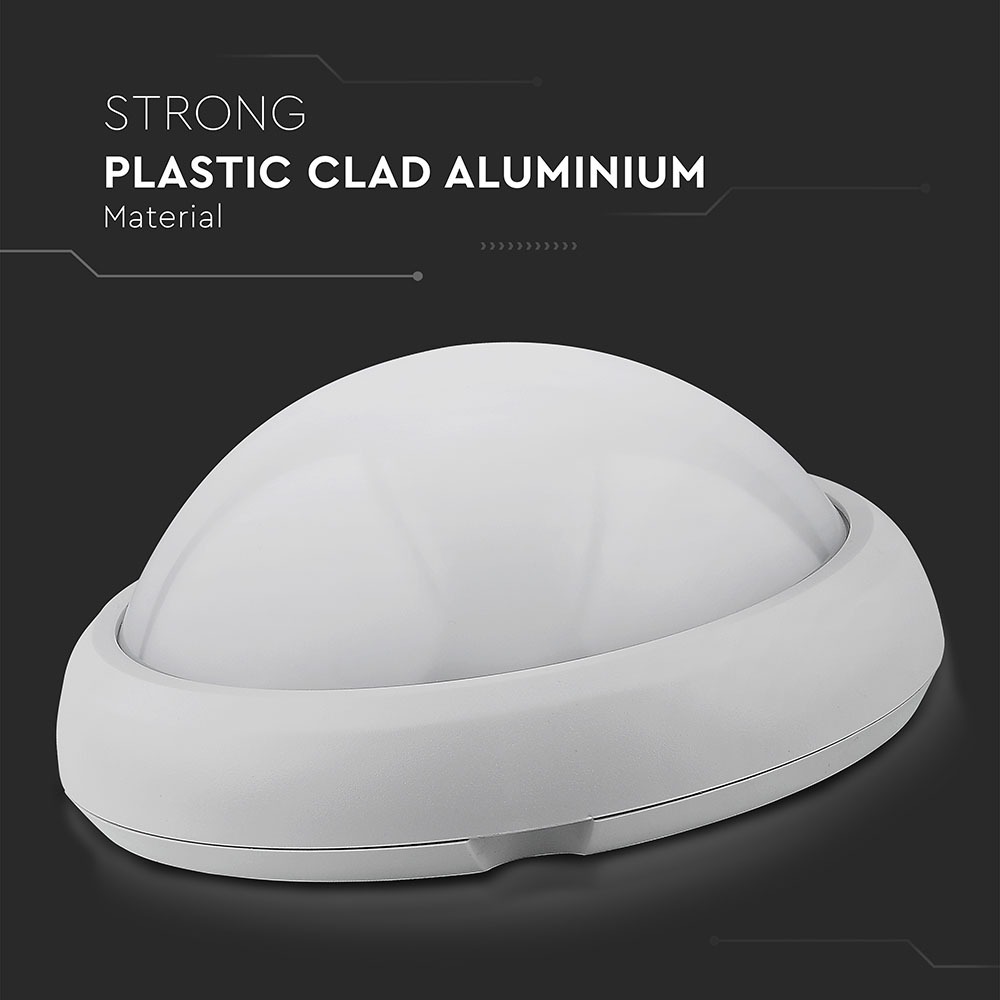 STRONG
PLASTIC CLAD ALUMINIUM
Material