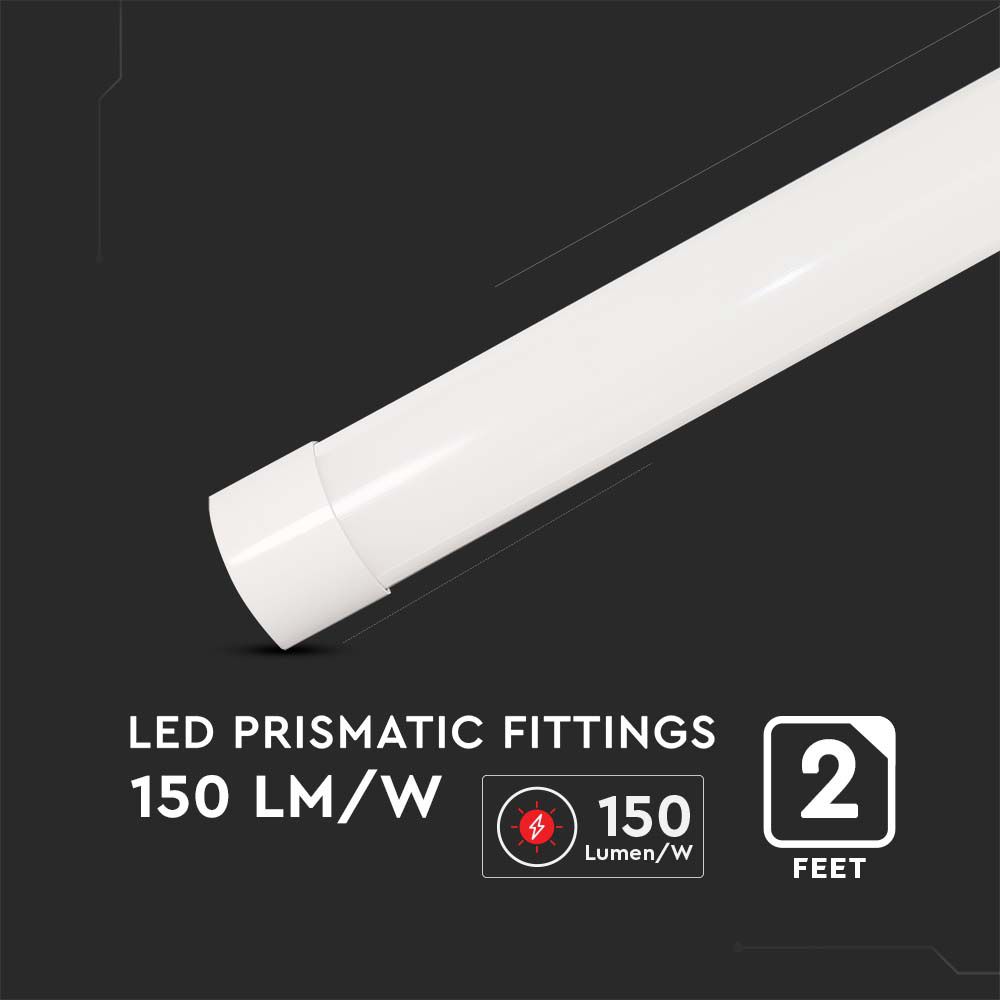 LED PRISMATIC FITTINGS
150 LM/W

150
Lumen/W

2
FEET