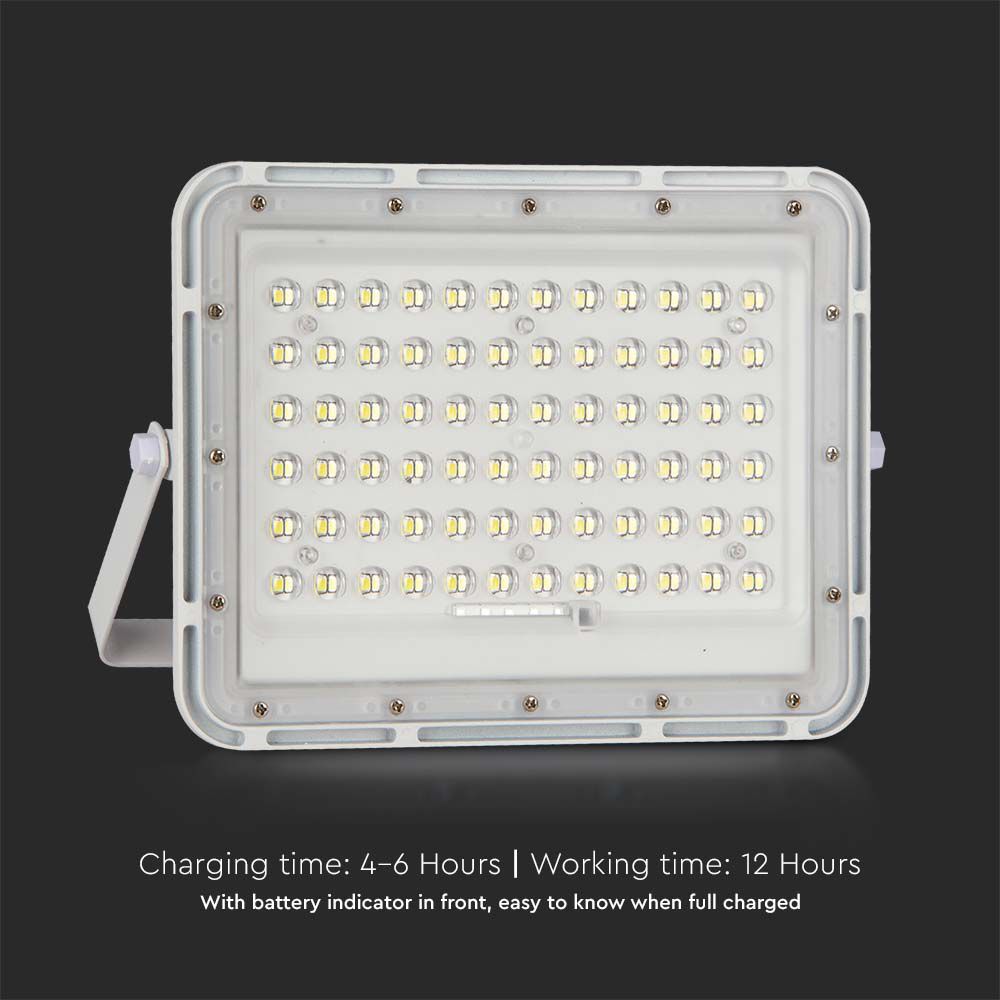 Charging time: 4-6 Hours | Working time: 12 Hours
With battery indicator in front, easy to know when full charged