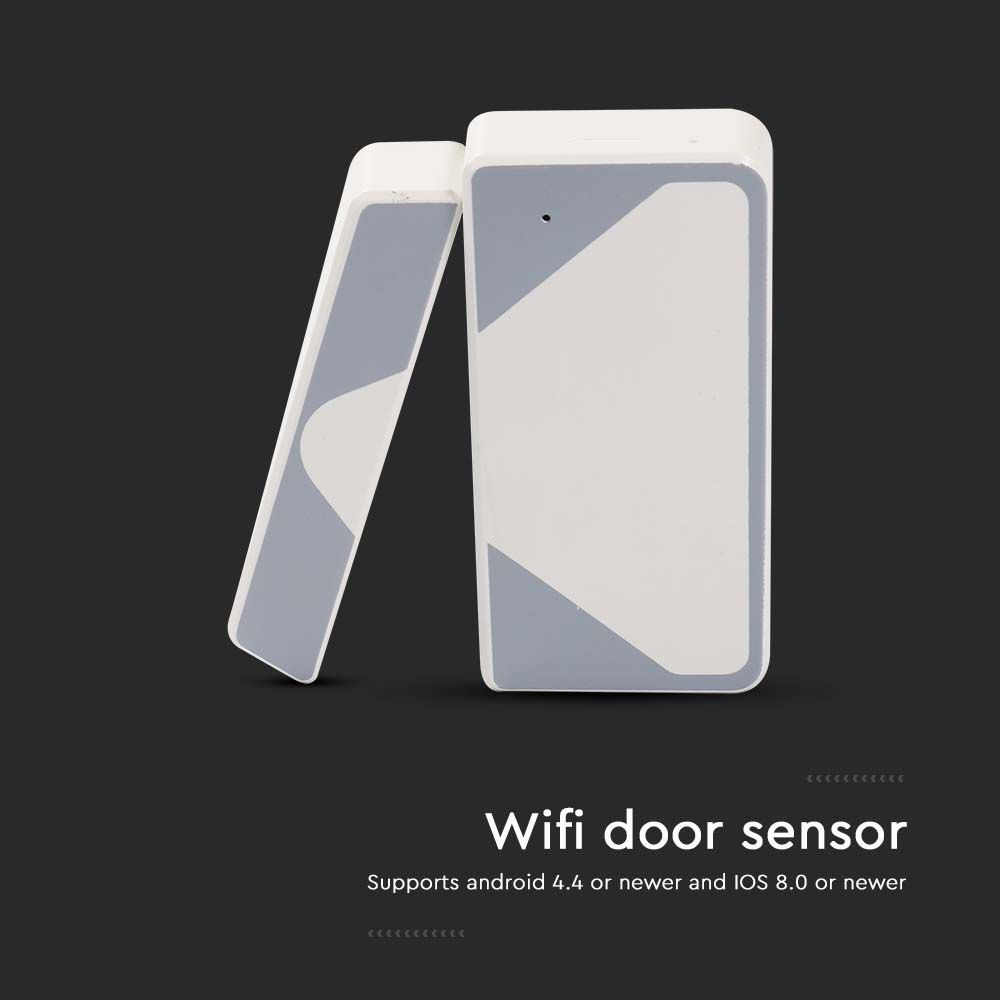 Wifi door sensor

Supports android 4.4 or newer and IOS 8.0 or newer