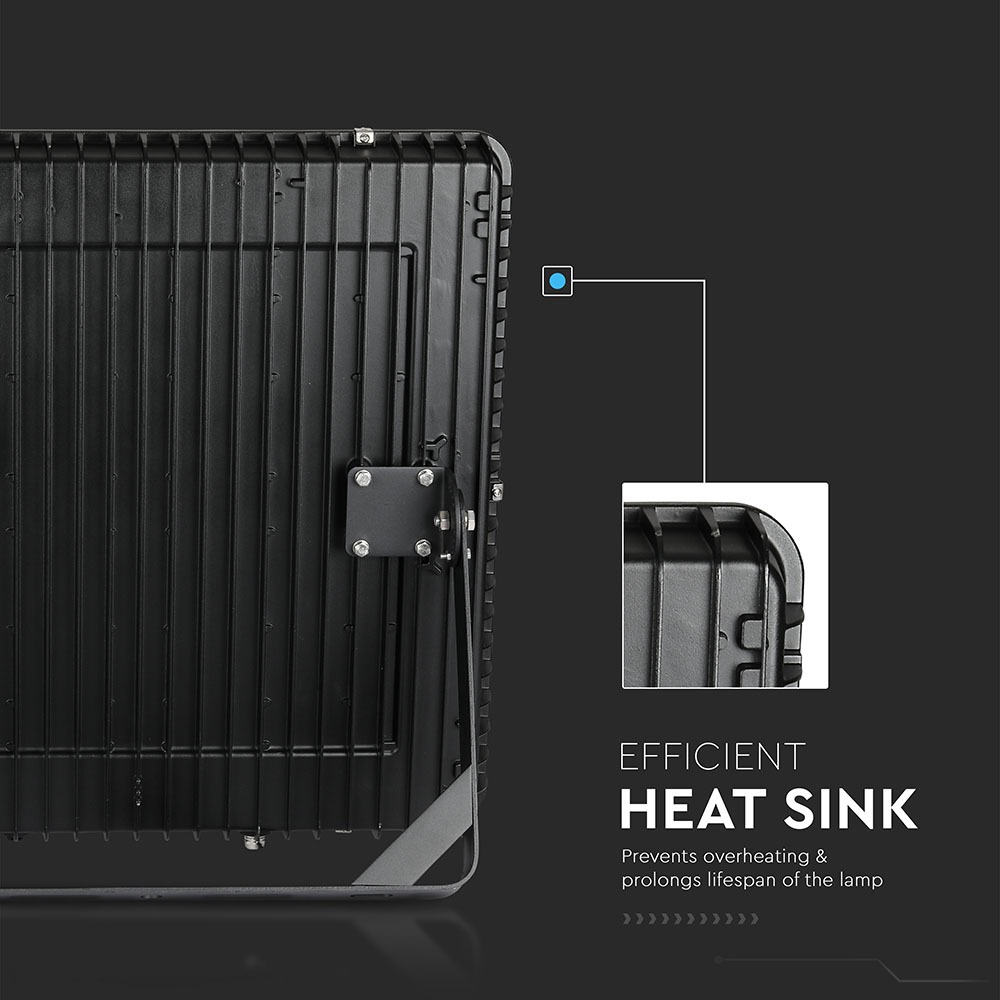 EFFICIENT
HEAT SINK

Prevents overheating & prolongs lifespan of the lamp