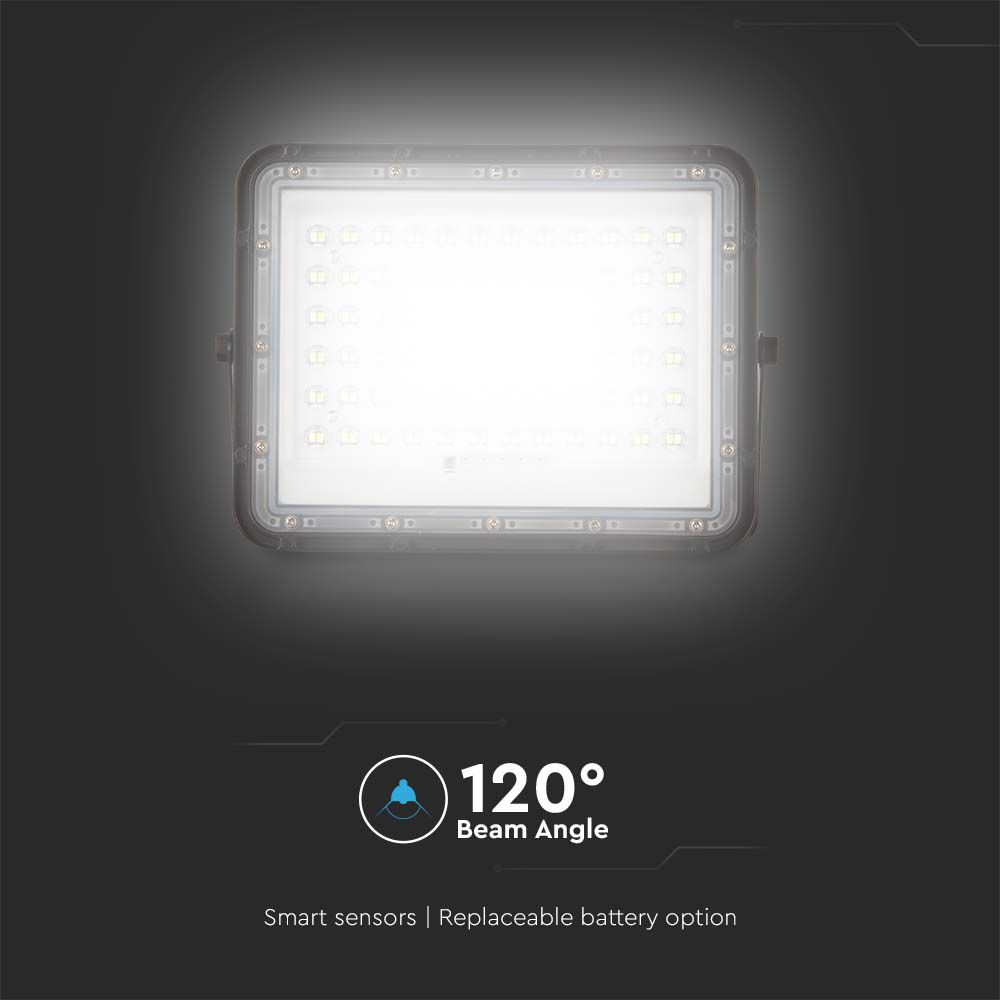 120°
Beam Angle

Smart sensors | Replaceable battery option