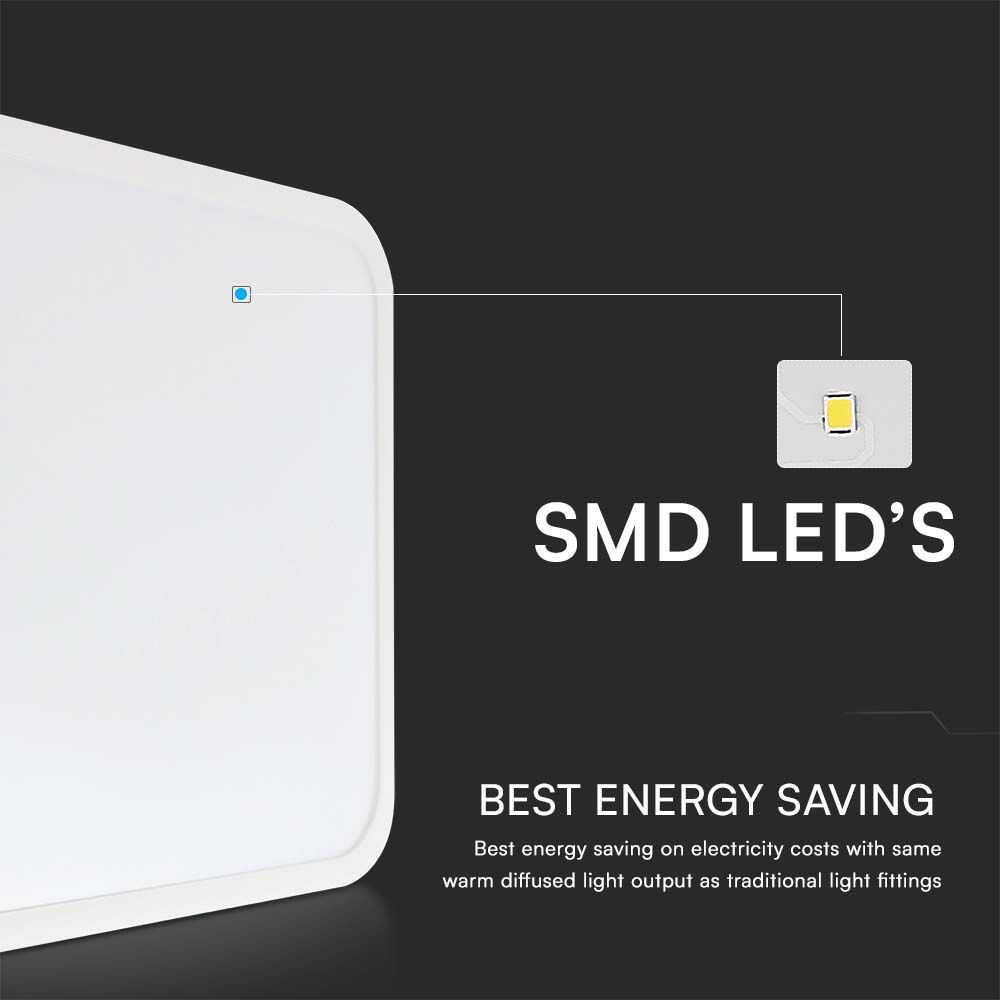 SMD LED'S

BEST ENERGY SAVING

Best energy saving on electricity costs with same warm diffused light output as traditional light fittings