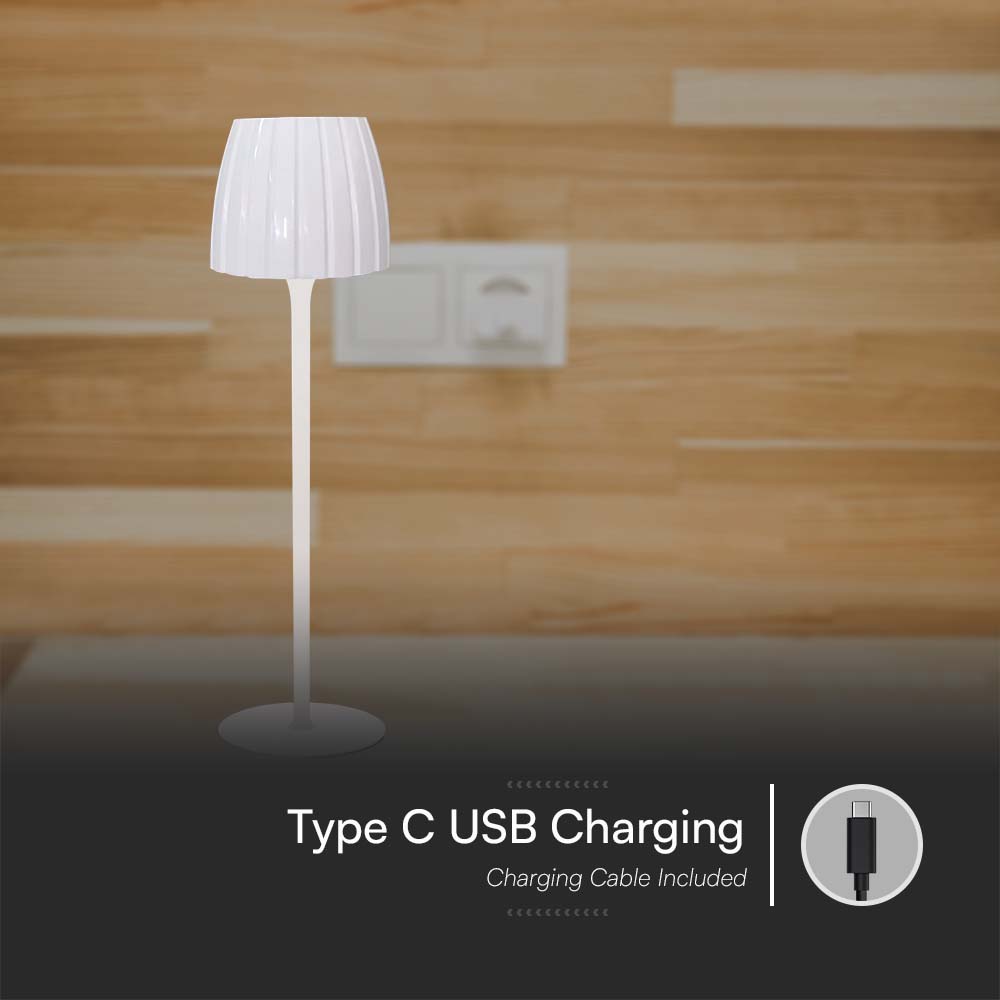 Type C USB Charging

Charging Cable Included