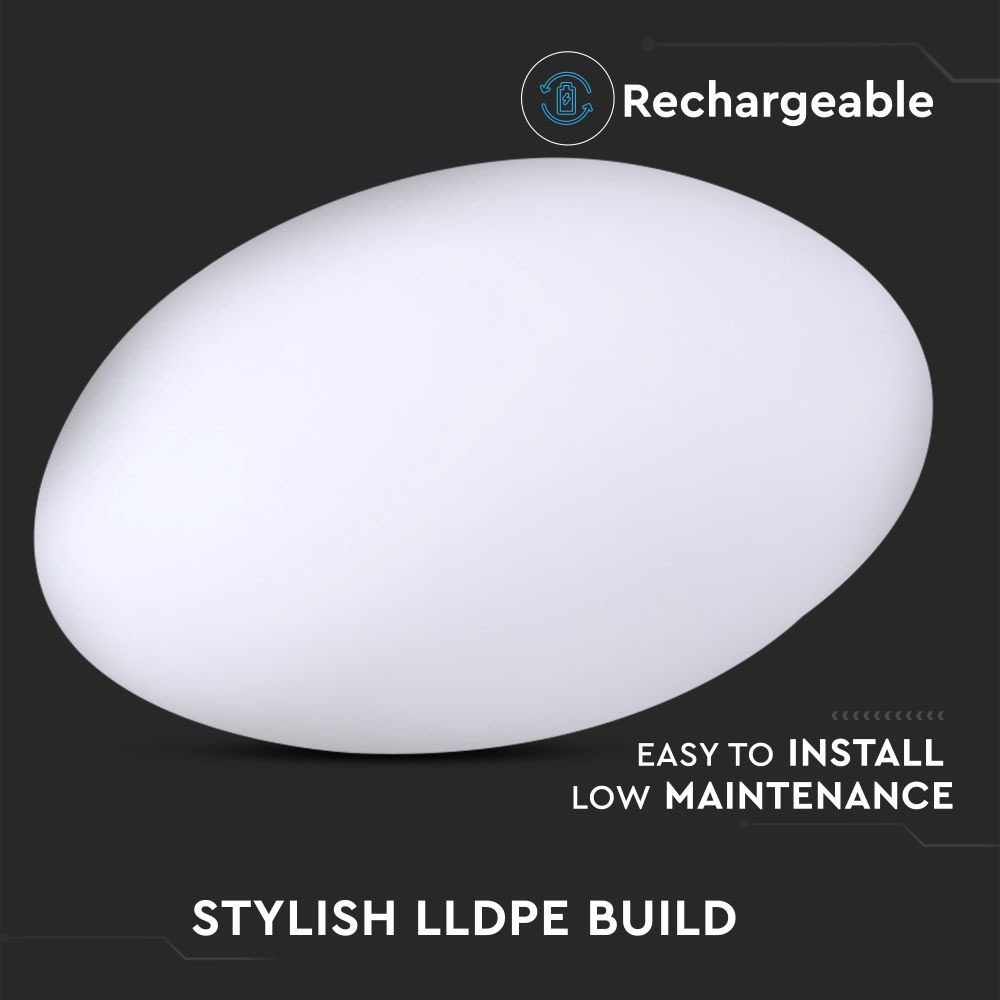 Rechargeable

EASY TO INSTALL
LOW MAINTENANCE

STYLISH LLDPE BUILD