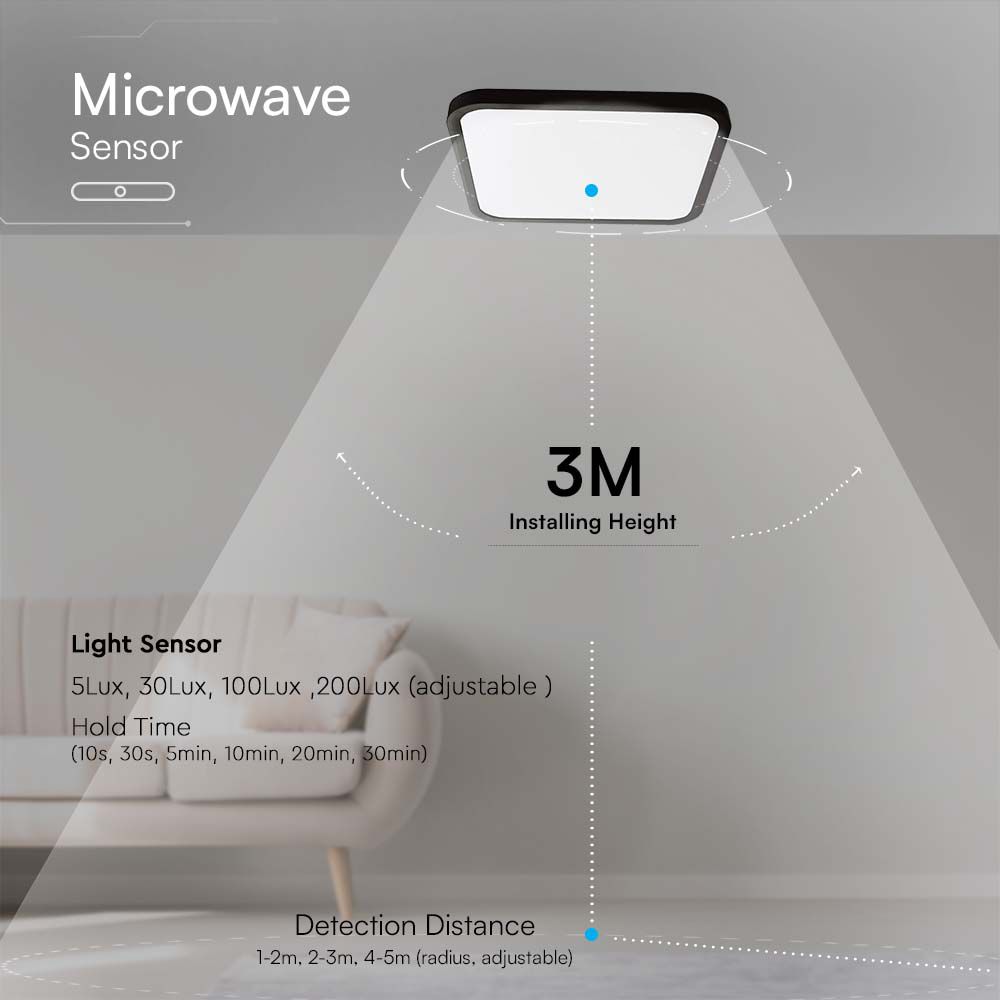 Microwave
Sensor

3M
Installing Height

Light Sensor
5Lux, 30Lux, 100Lux ,200Lux (adjustable )
Hold Time
(10s, 30s, 5min, 10min, 20min, 30min)

Detection Distance
1-2m, 2-3m, 4-5m (radius, adjustable)