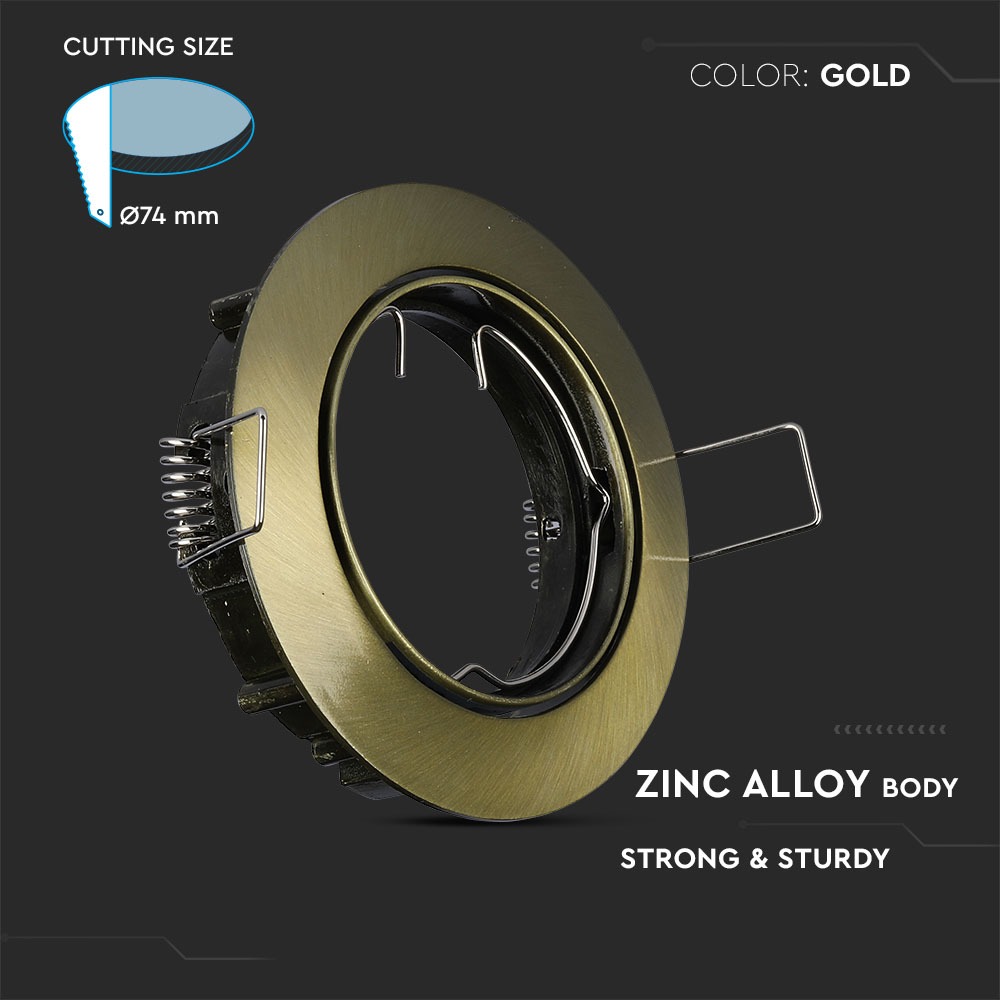 CUTTING SIZE

Ø74 mm

COLOR: GOLD

ZINC ALLOY BODY

STRONG & STURDY