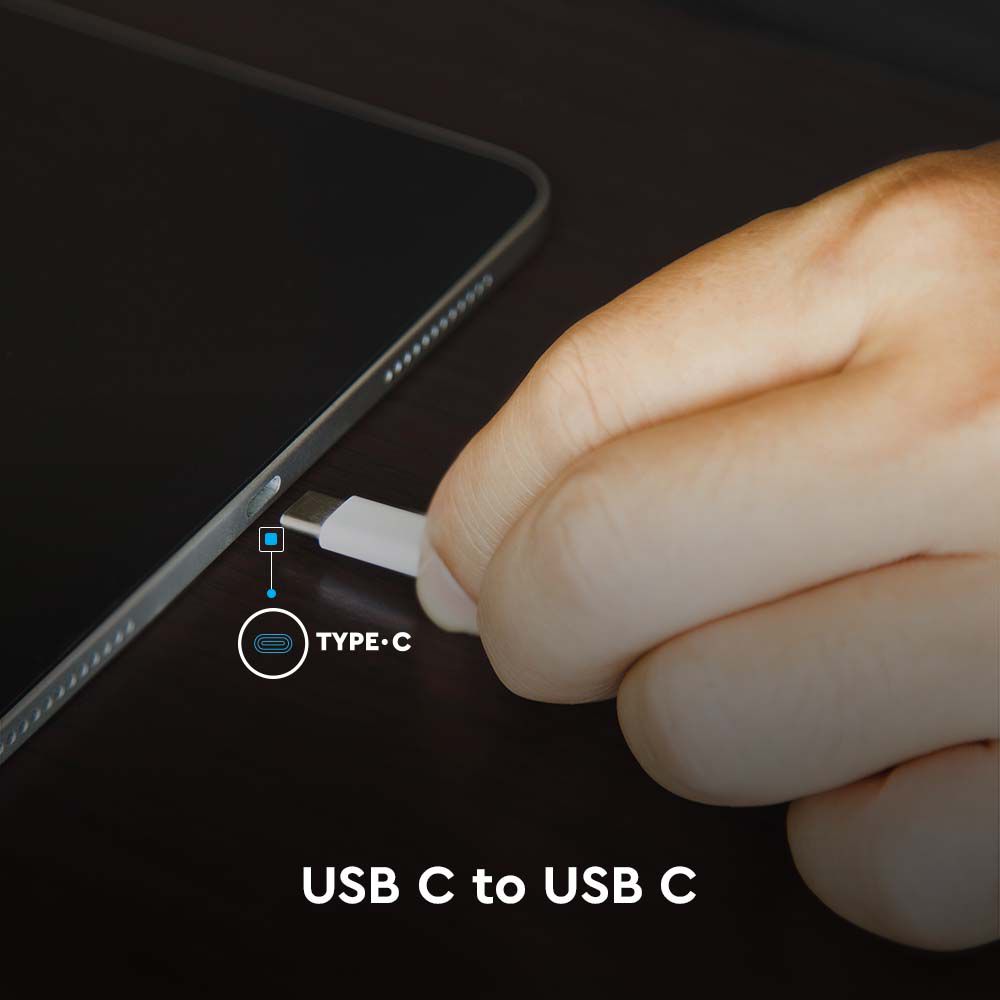 TYPE·C

USB C to USB C