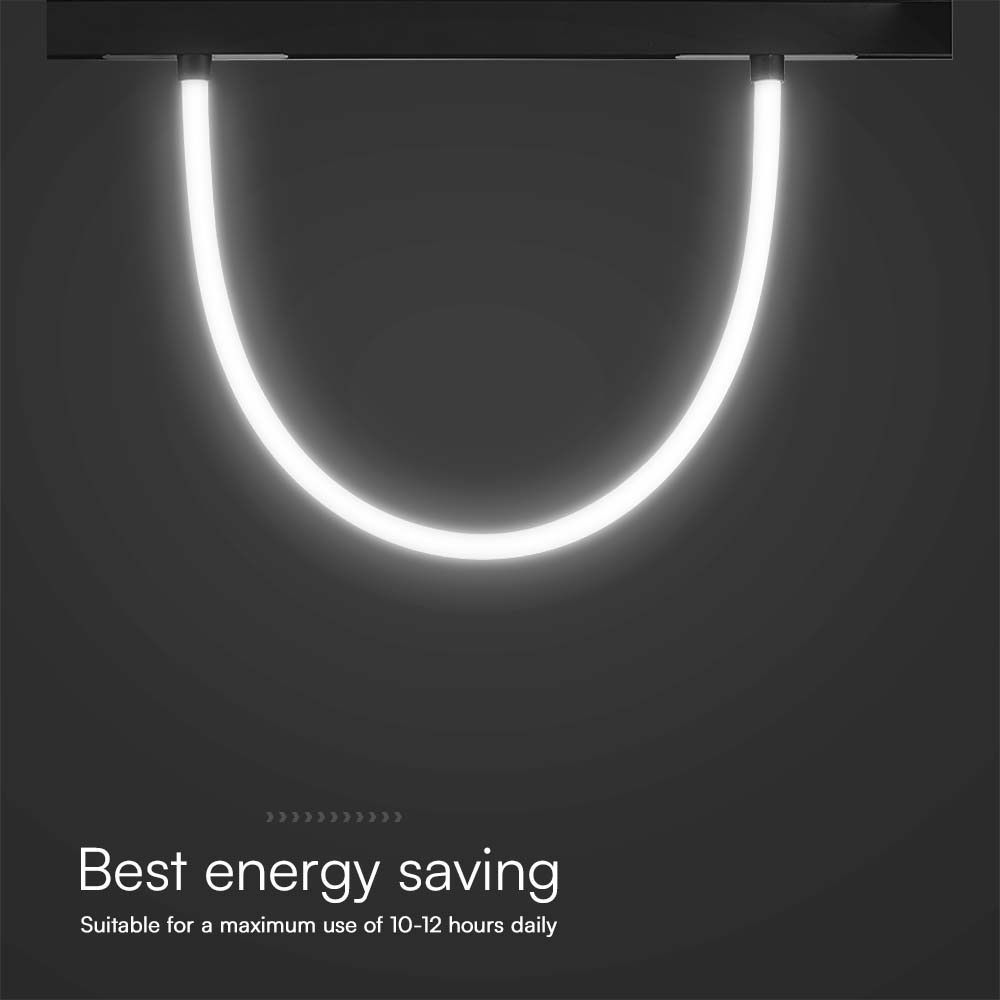 Best energy saving

Suitable for a maximum use of 10-12 hours daily