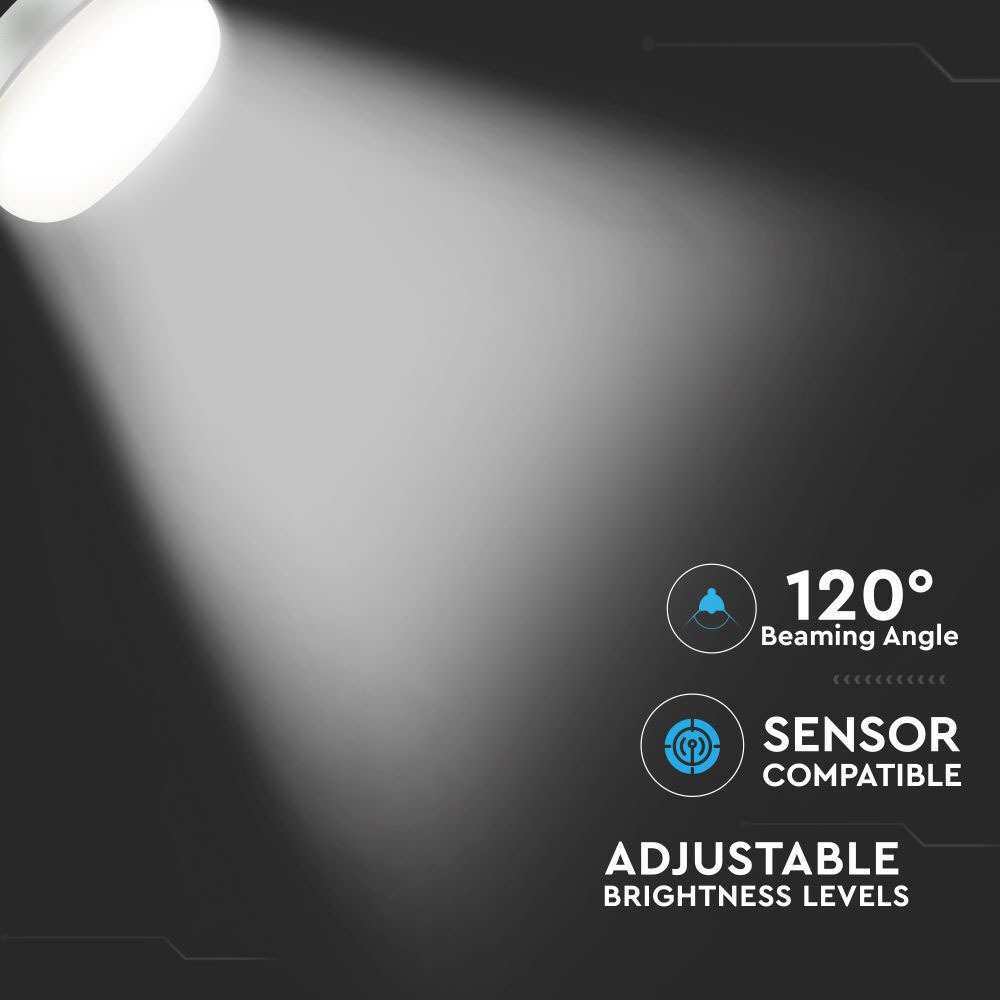 120°
Beaming Angle

SENSOR
COMPATIBLE

ADJUSTABLE
BRIGHTNESS LEVELS