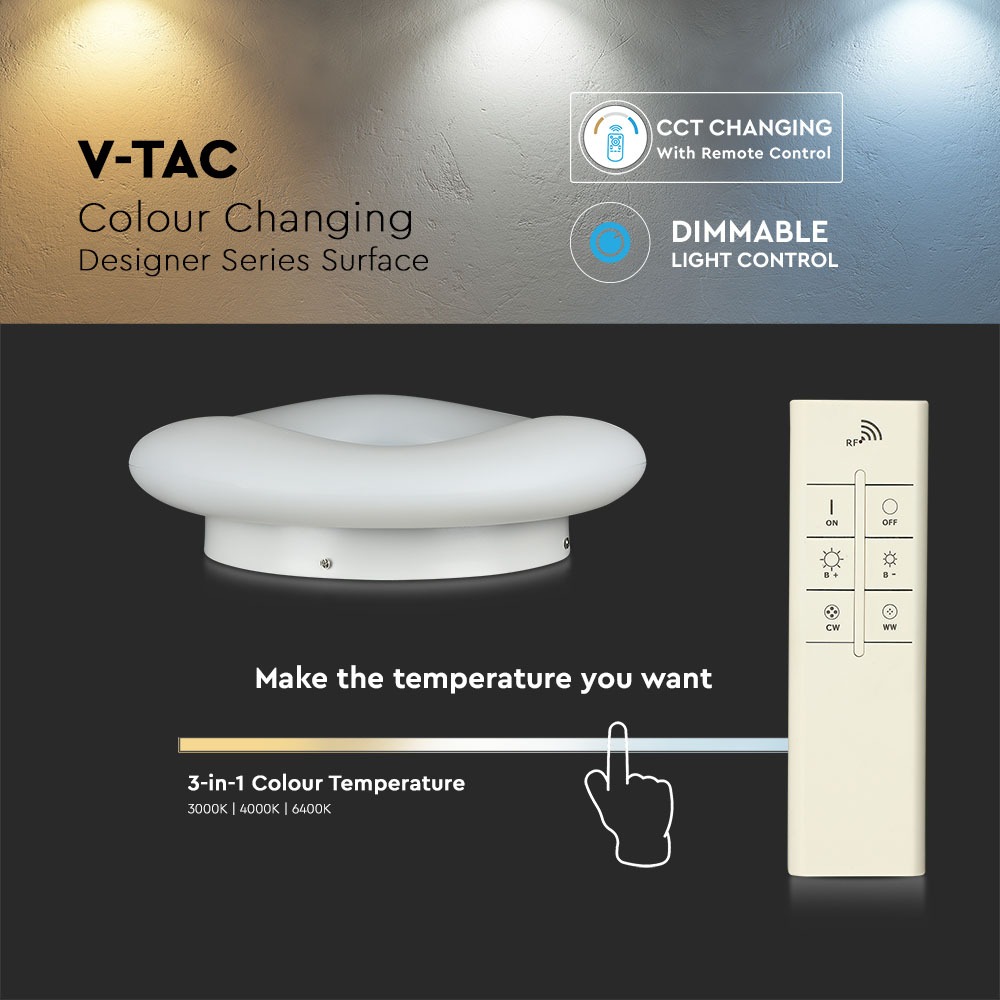 V-TAC
Colour Changing
Designer Series Surface

CCT CHANGING
With Remote Control

DIMMABLE
LIGHT CONTROL

RF

ON
OFF
B +
B -
CW
WW

Make the temperature you want

3-in-1 Colour Temperature
3000K | 4000K | 6400K