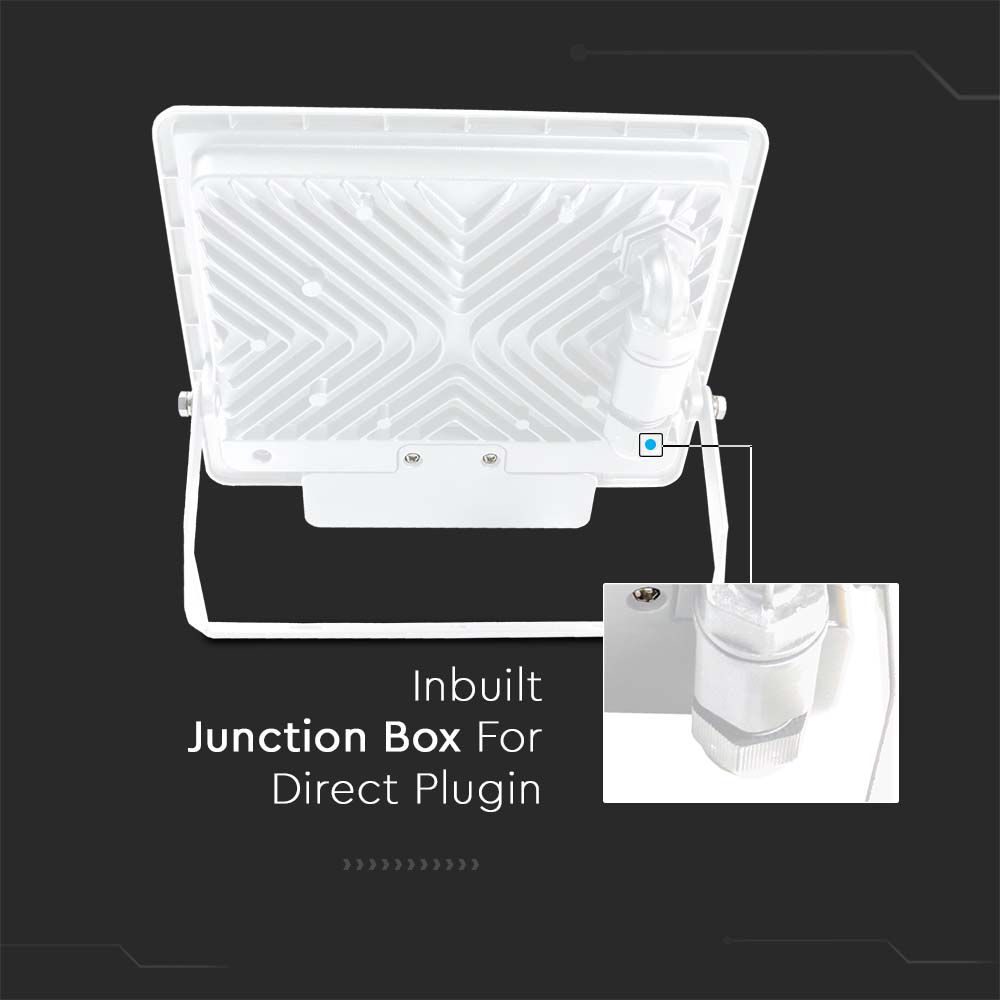 Inbuilt
Junction Box For
Direct Plugin