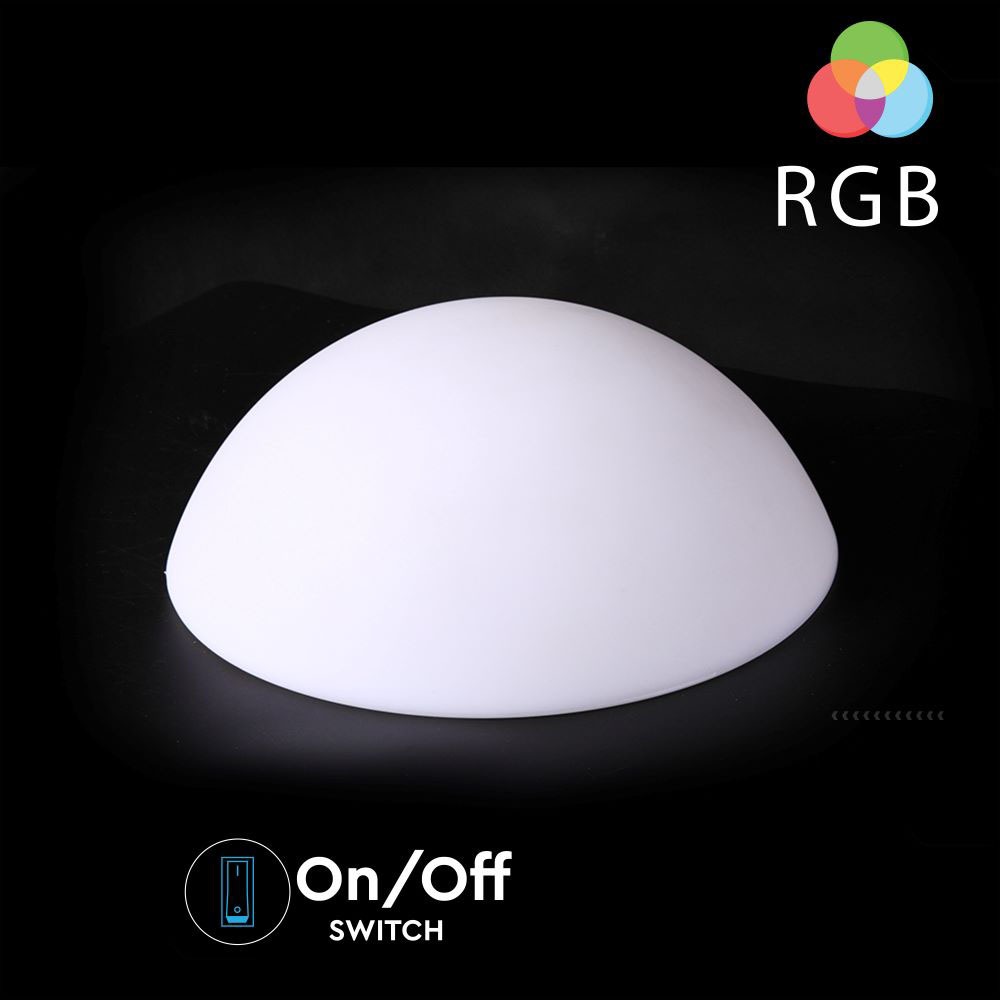 RGB

On/Off
SWITCH