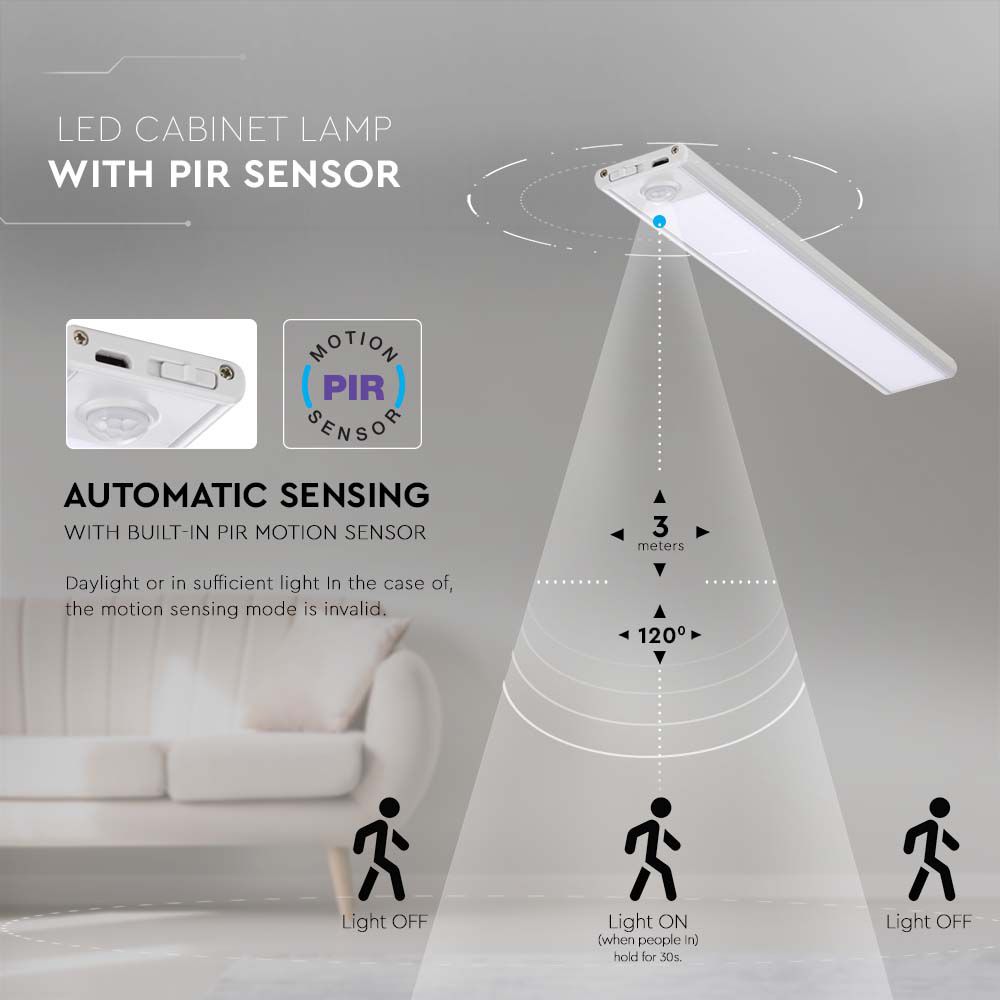 LED CABINET LAMP
WITH PIR SENSOR

MOTION
PIR
SENSOR

AUTOMATIC SENSING
WITH BUILT-IN PIR MOTION SENSOR

Daylight or in sufficient light In the case of, the motion sensing mode is invalid.

3
meters

120°

Light OFF

Light ON
(when people In)
hold for 30s.

Light OFF